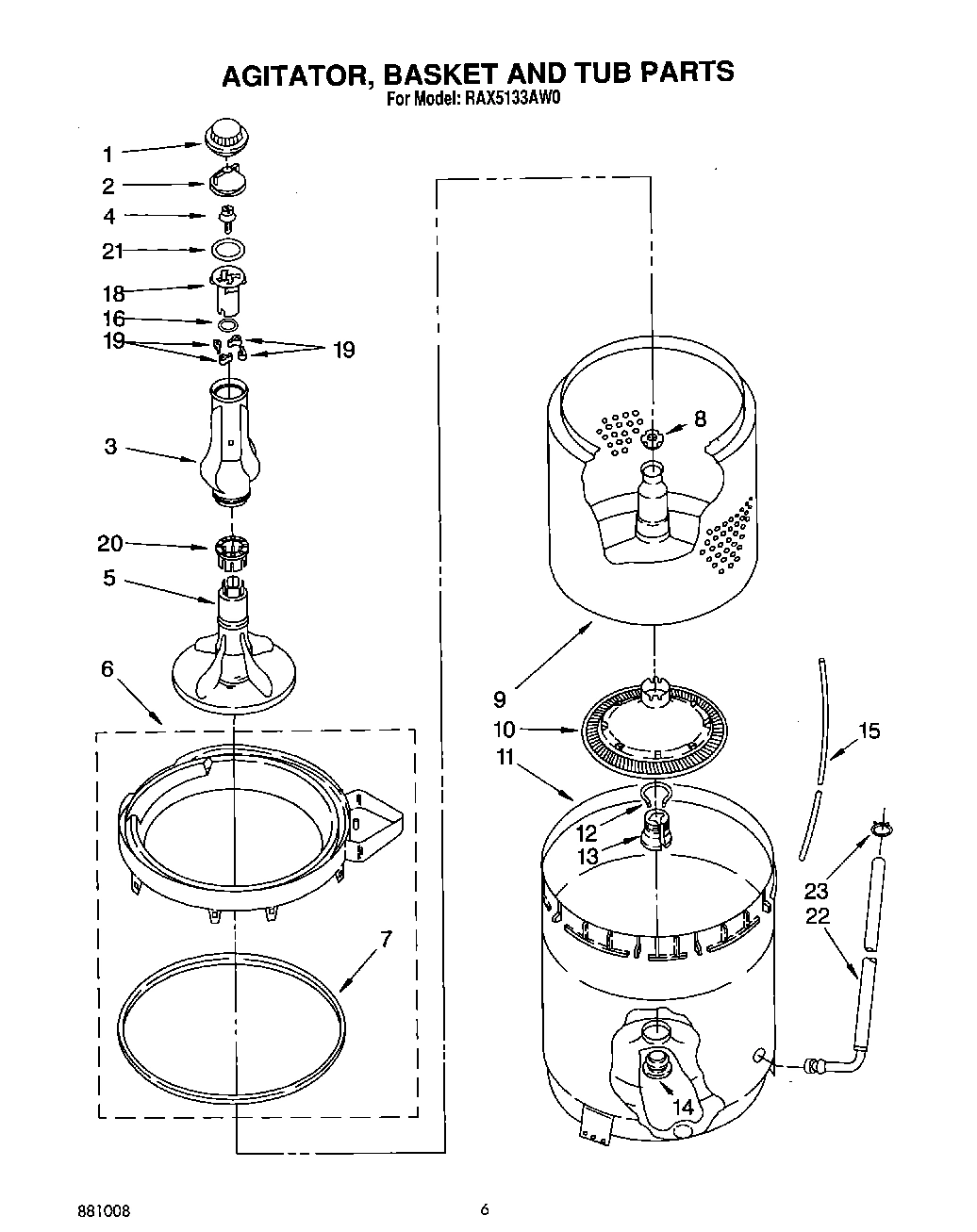 AGITATOR, BASKET AND TUB PARTS
For Model: RAX5133AW0

1
2
4
21
18
16
19
19
3
20
5
6
7
8
9
10
11
12
13
14
15
23
22

881008

6