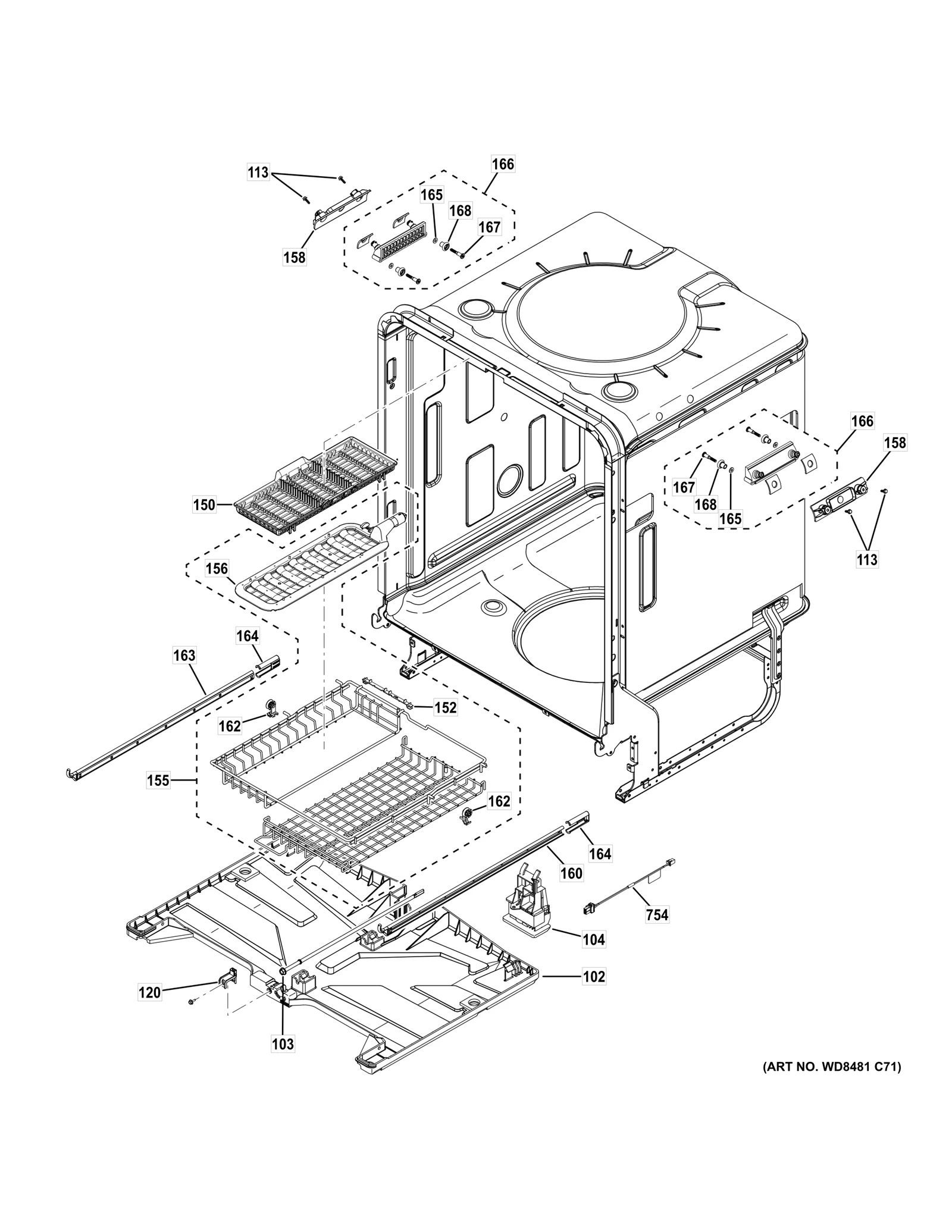 113
166
165
168
167
158
166
158
167
168
165
113
150
156
164
163
152
162
155
162
164
160
754
104
102
120
103
(ART NO. WD8481 C71)