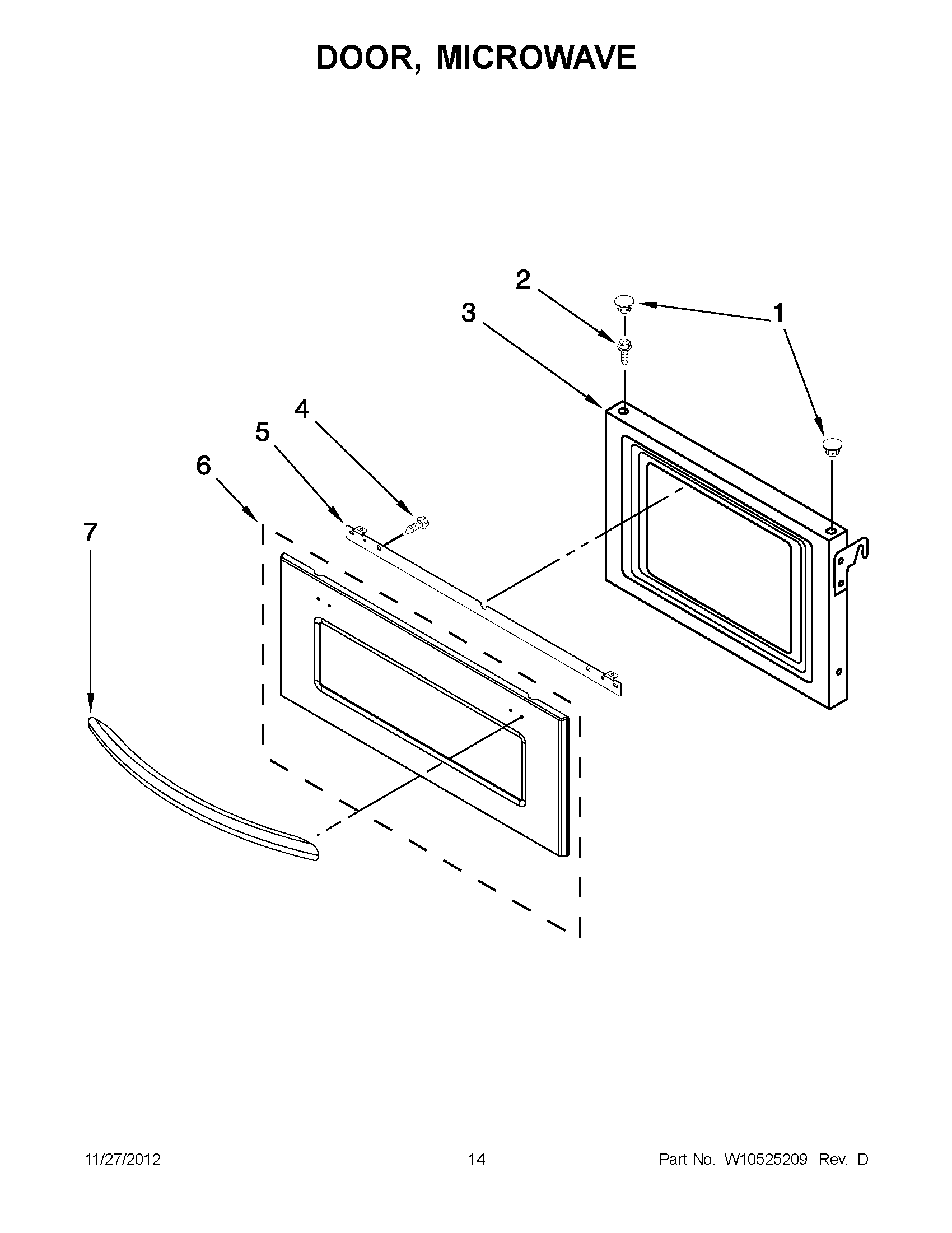 DOOR, MICROWAVE

2
3
1
4
5
6
7

11/27/2012
14
Part No. W10525209 Rev. D