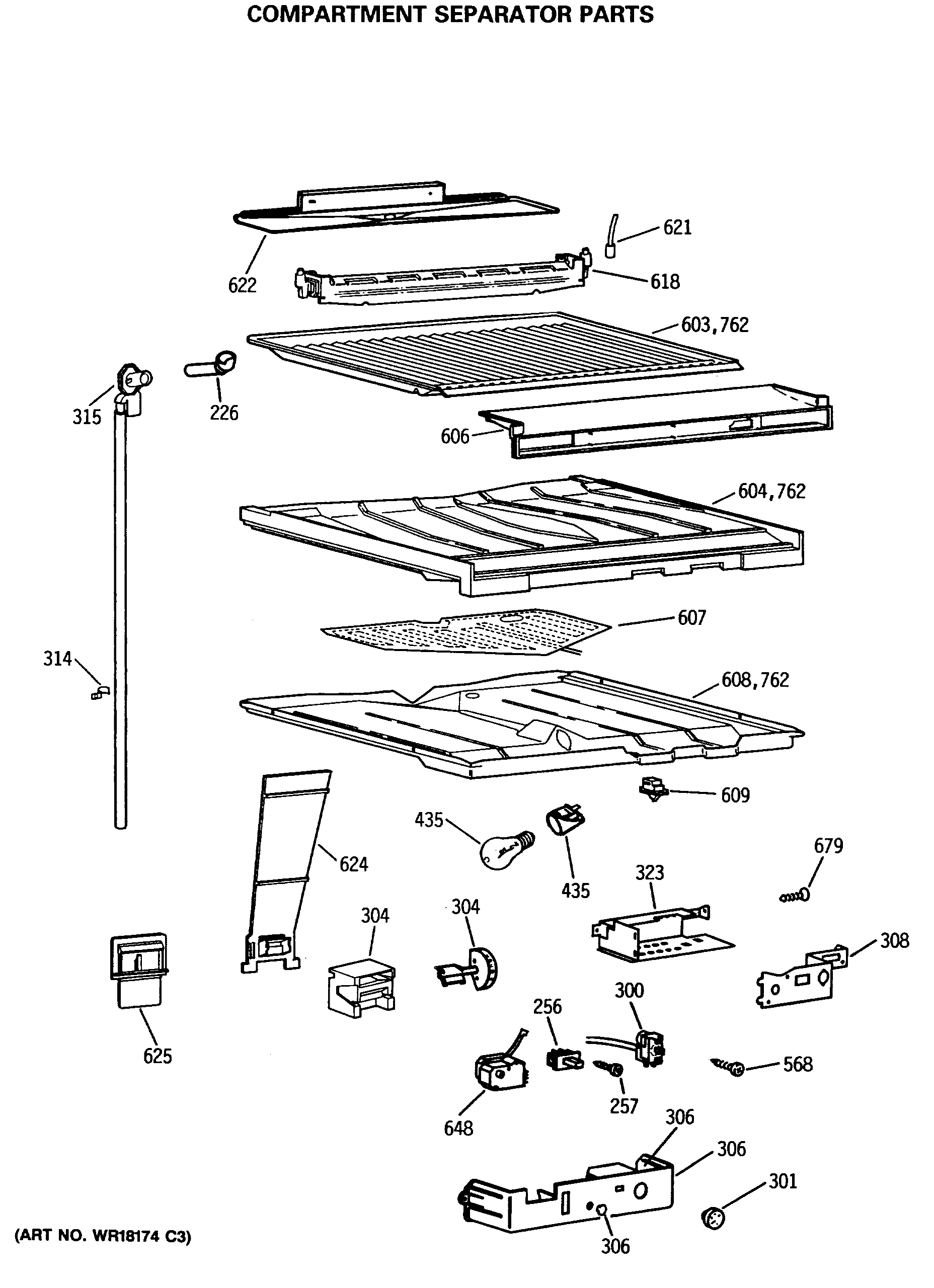 COMPARTMENT SEPARATOR PARTS

621
622
618
603,762
315
226
606
604,762
607
314
608,762
609
435
624
435
679
323
304
304
308
625
256
300
568
648
257
306
306
301
306
(ART NO. WR18174 C3)