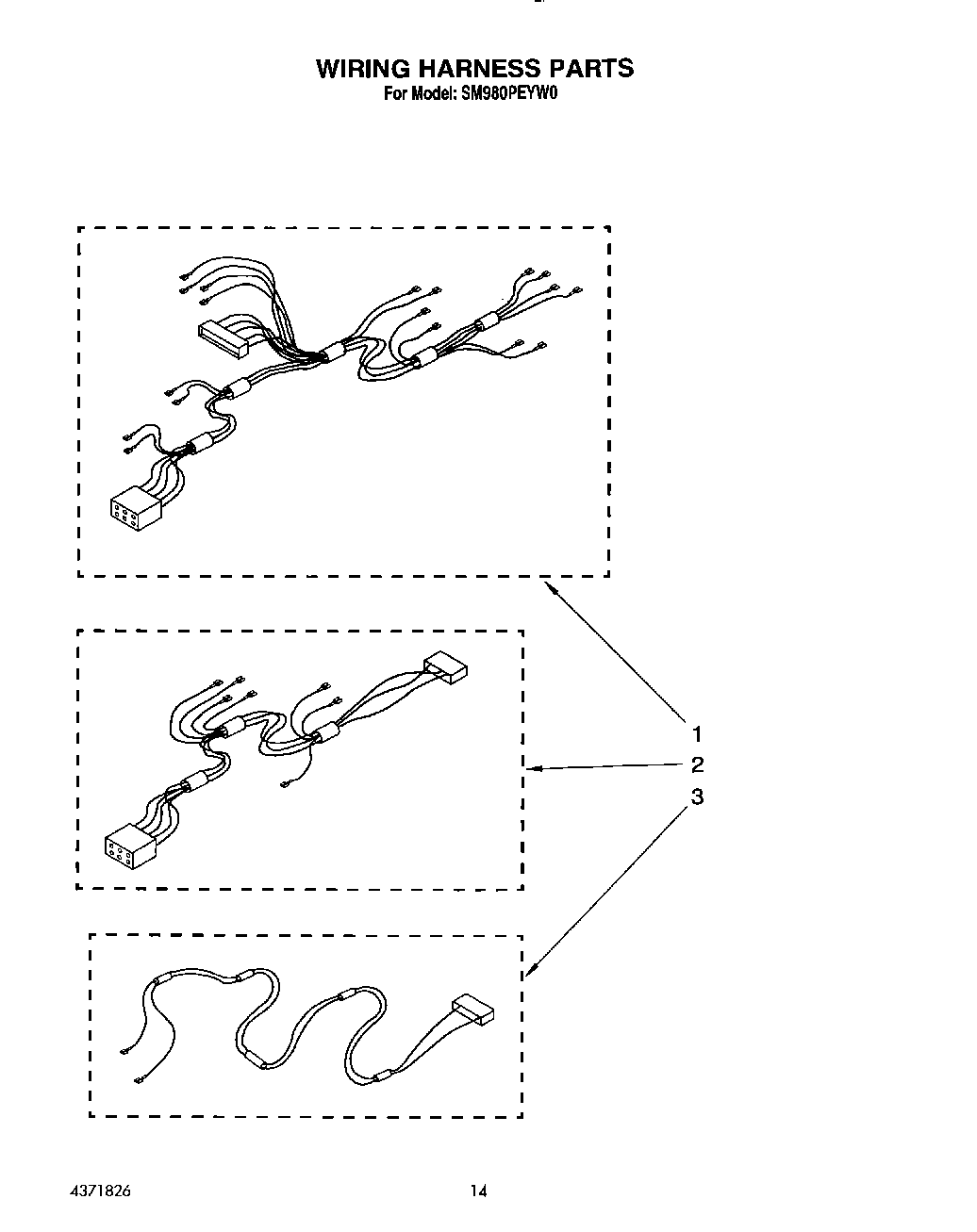 WIRING HARNESS PARTS
For Model: SM980PEYW0

1
2
3

4371826

14