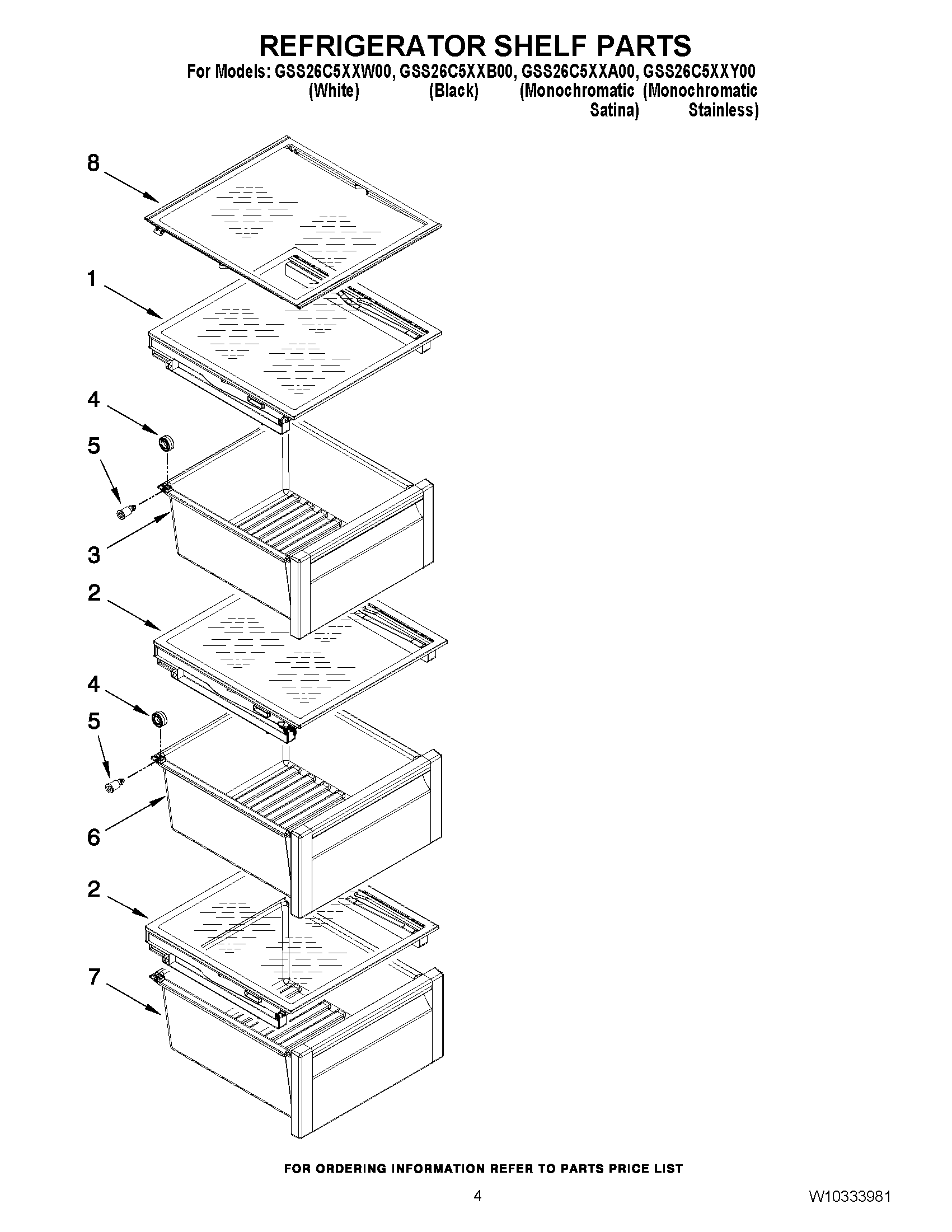 REFRIGERATOR SHELF PARTS

For Models: GSS26C5XXW00, GSS26C5XXB00, GSS26C5XXA00, GSS26C5XXY00
(White) (Black) (Monochromatic Satina) (Monochromatic Stainless)

8

1

4

5

3

2

4

5

6

2

7

FOR ORDERING INFORMATION REFER TO PARTS PRICE LIST

4

W10333981