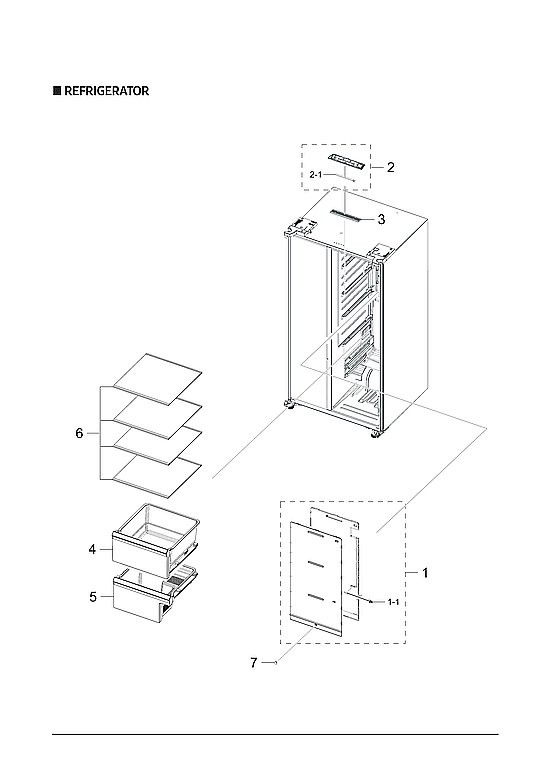 ■ REFRIGERATOR

2

2-1

3

6

4

5

1

1-1

7