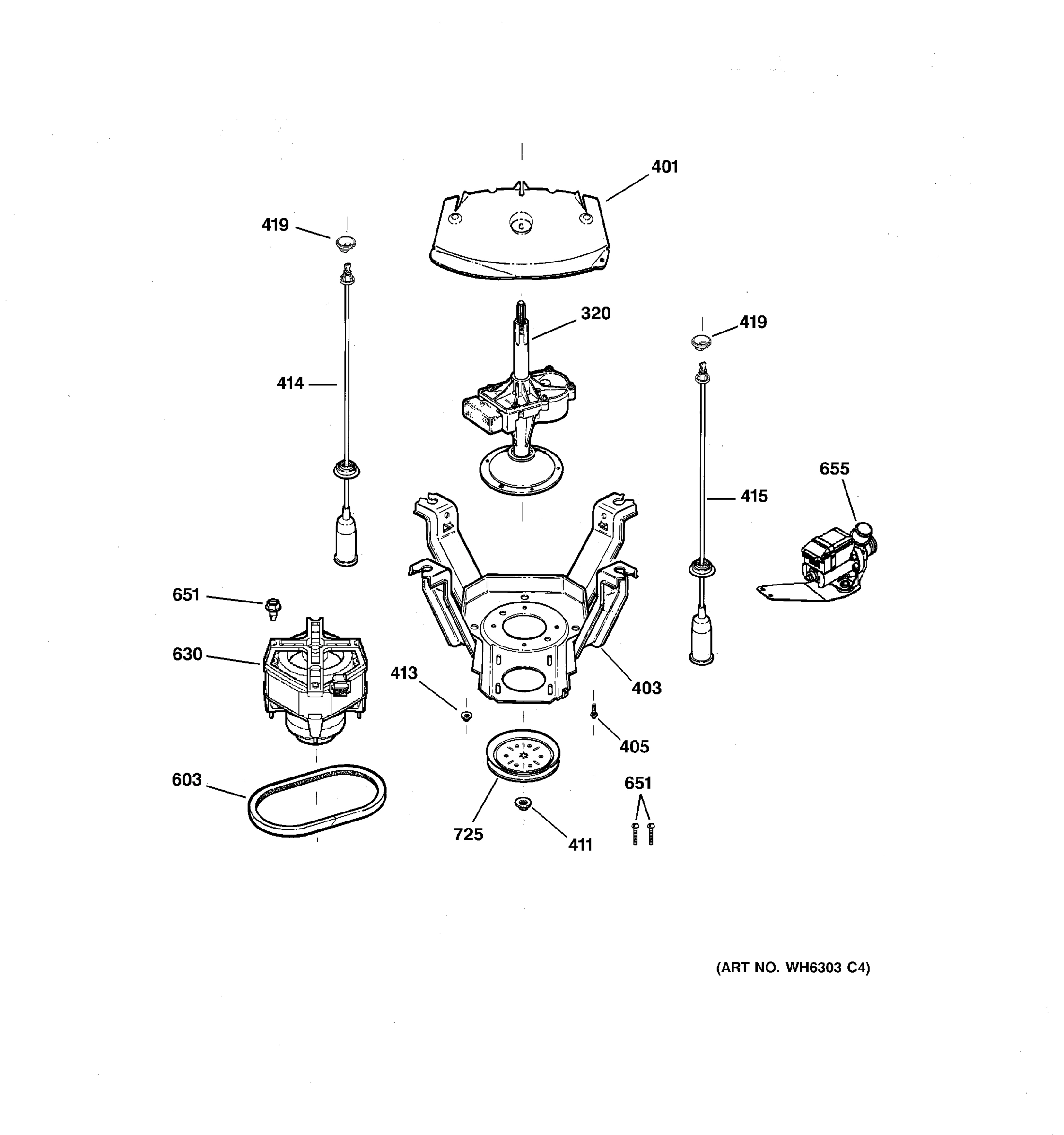 401

419

320

419

414

655

415

651

630

413

403

405

603

651

725

411

(ART NO. WH6303 C4)