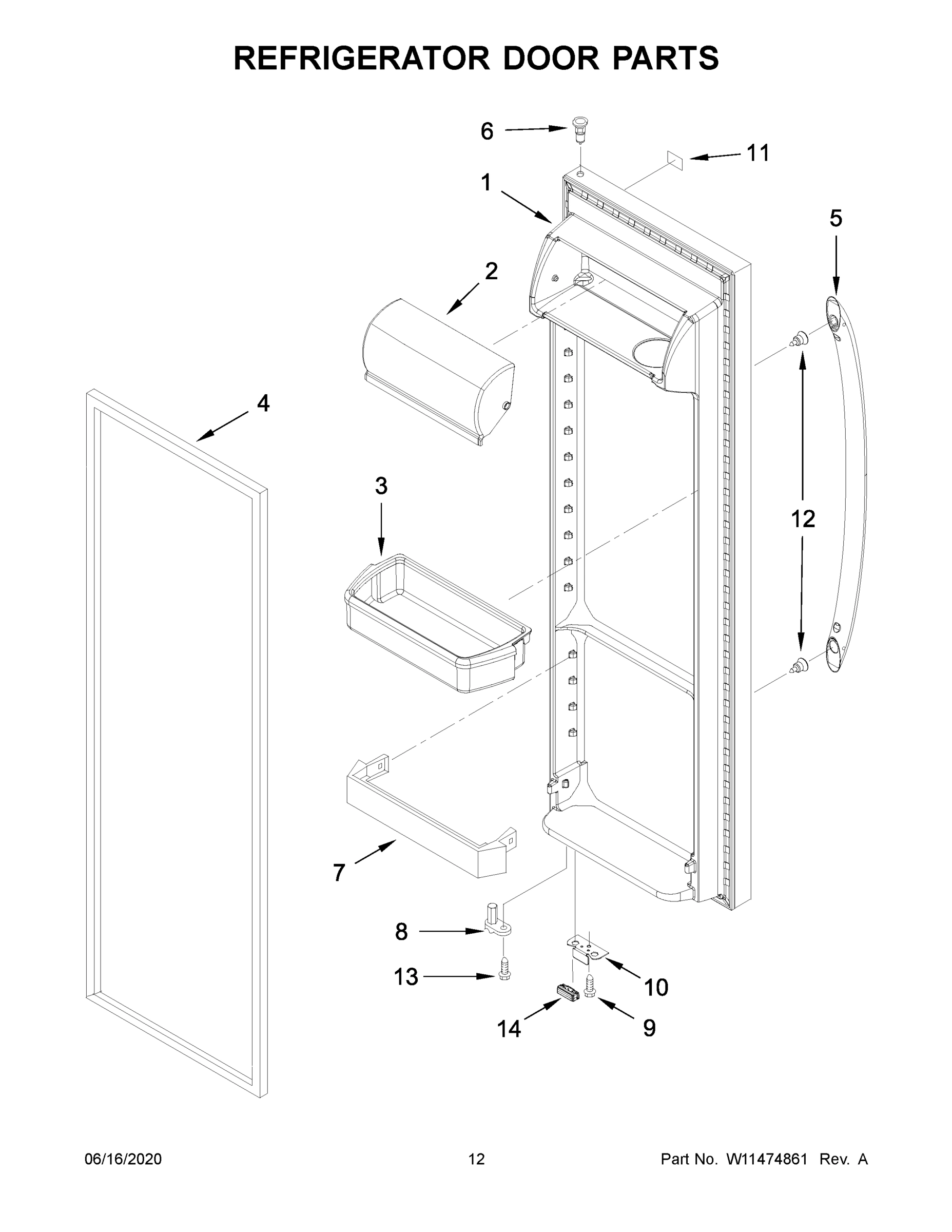 REFRIGERATOR DOOR PARTS

6
11
1
5
2
4
3
12
7
8
13
10
14
9

06/16/2020
12
Part No. W11474861 Rev. A