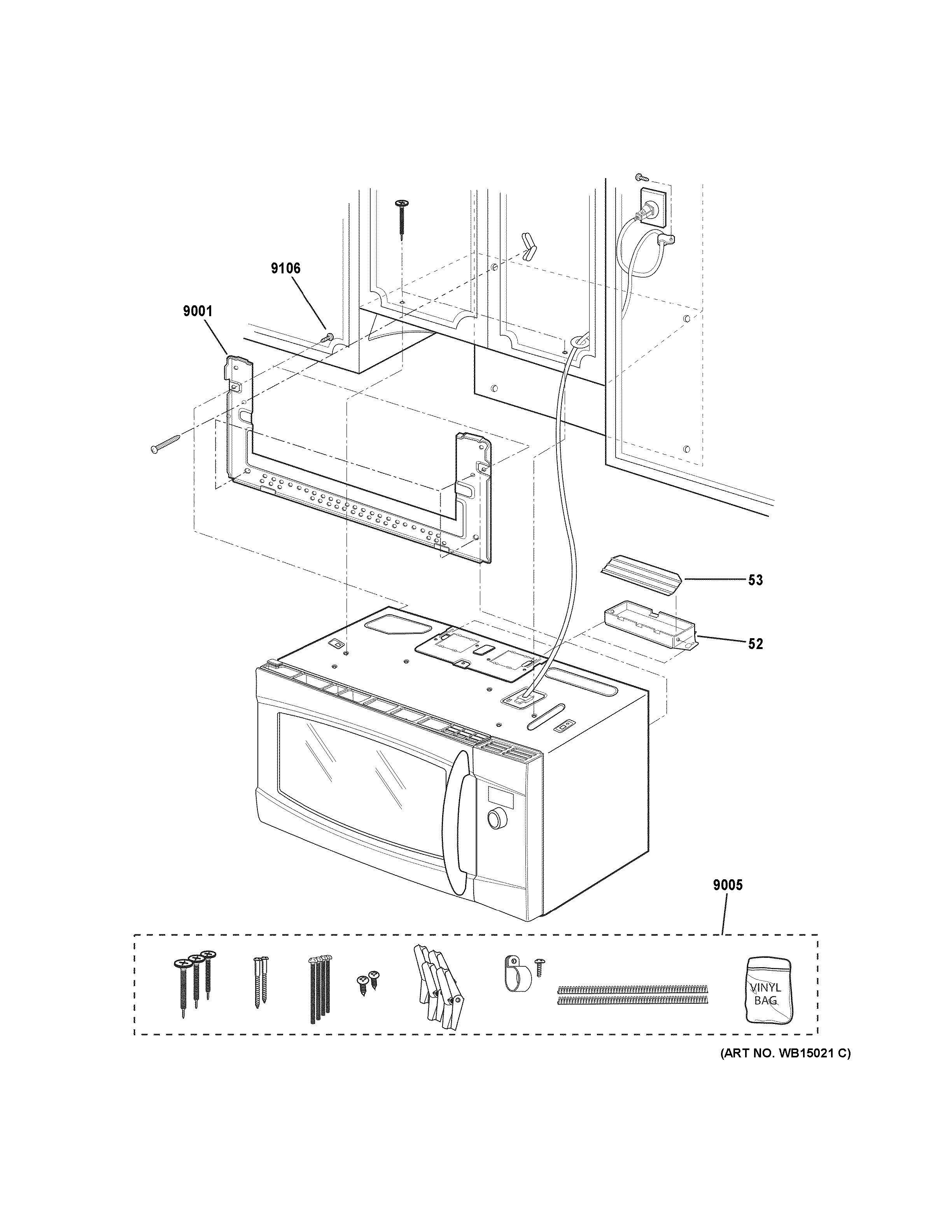 9106

9001

53

52

9005

VINYL BAG

(ART NO. WB15021 C)