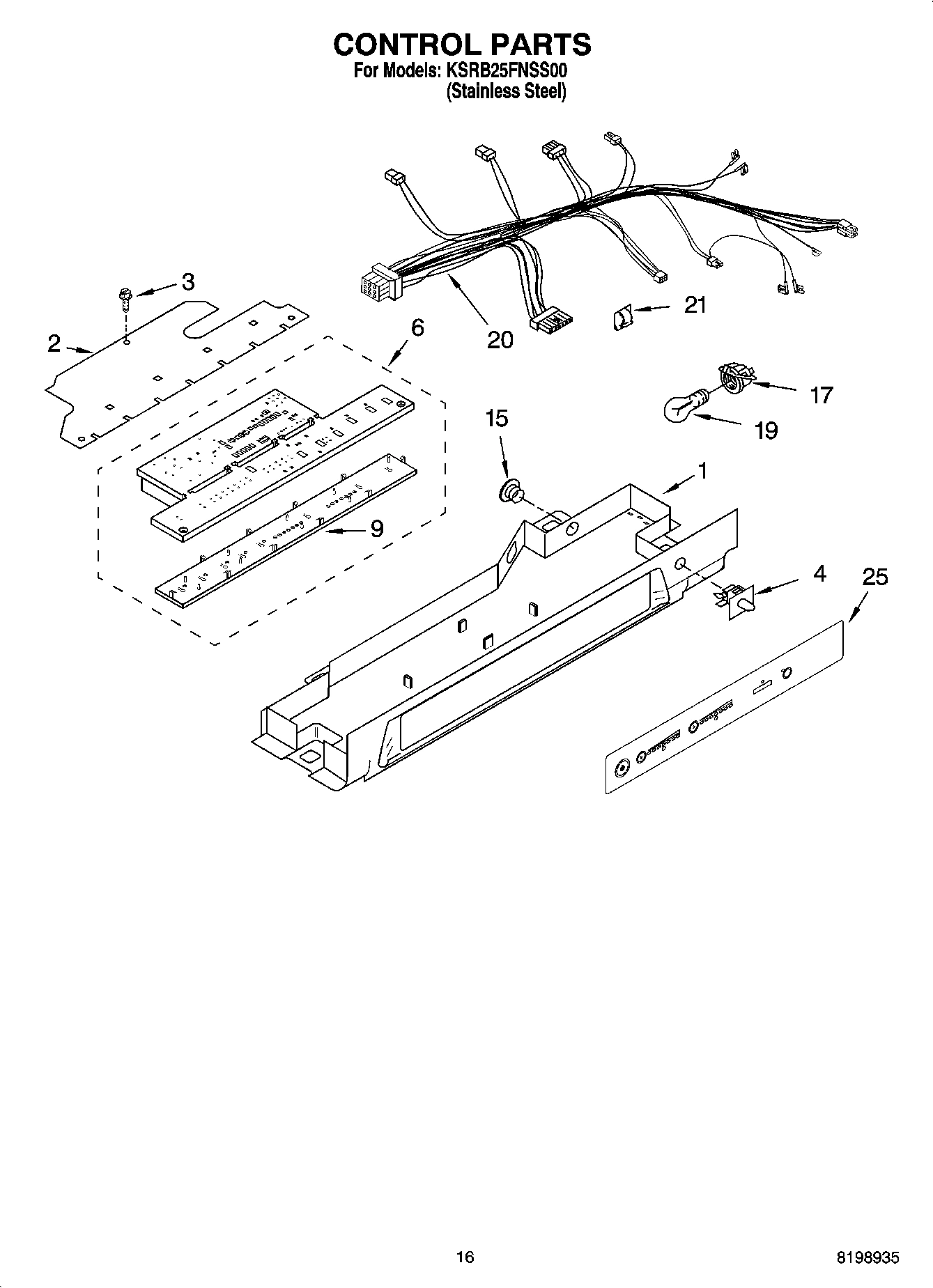 CONTROL PARTS
For Models: KSRB25FNSS00
(Stainless Steel)

3
2
6
20
21
17
19
15
1
9
4
25

16

8198935