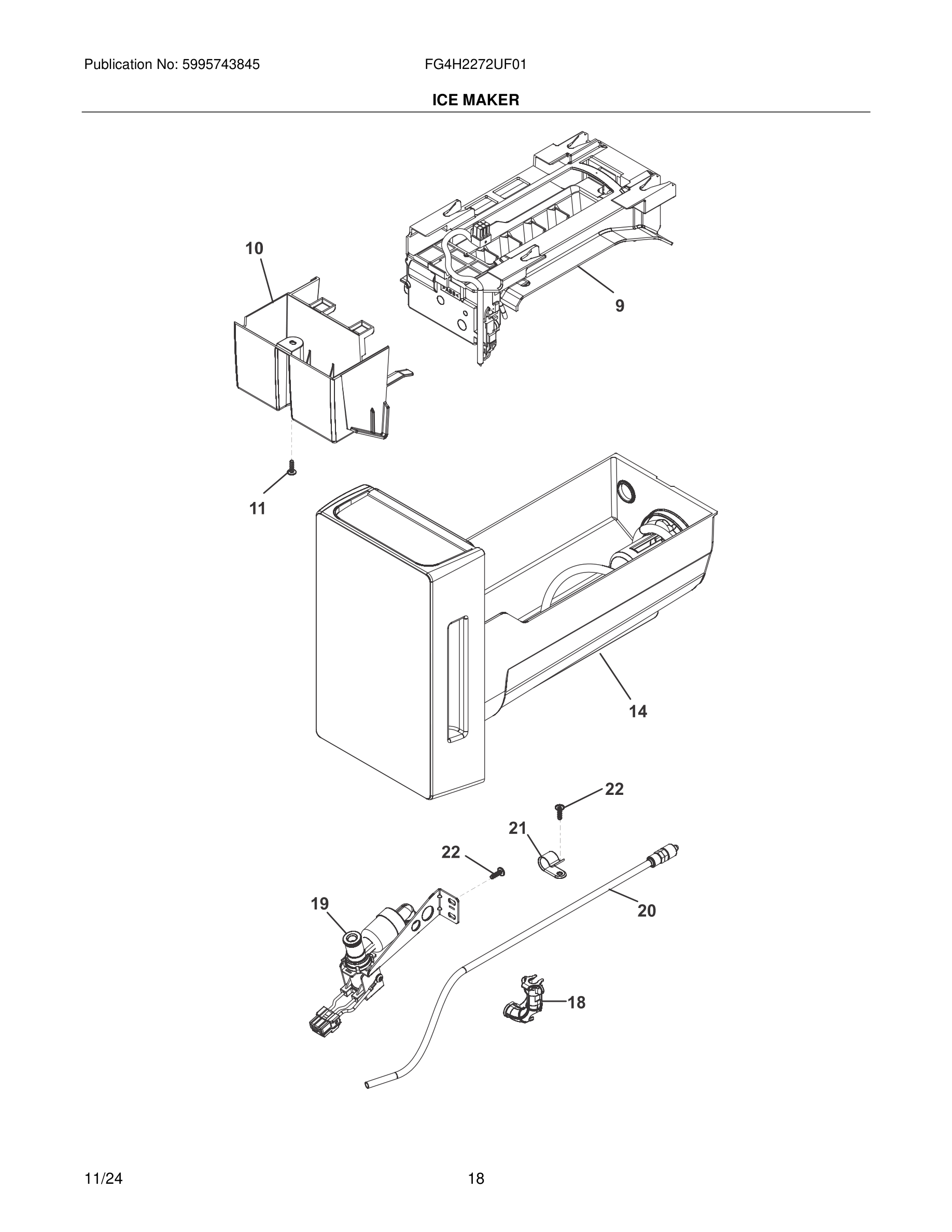 Publication No: 5995743845

FG4H2272UF01

ICE MAKER

10

9

11

14

22

21

22

19

20

18

11/24

18