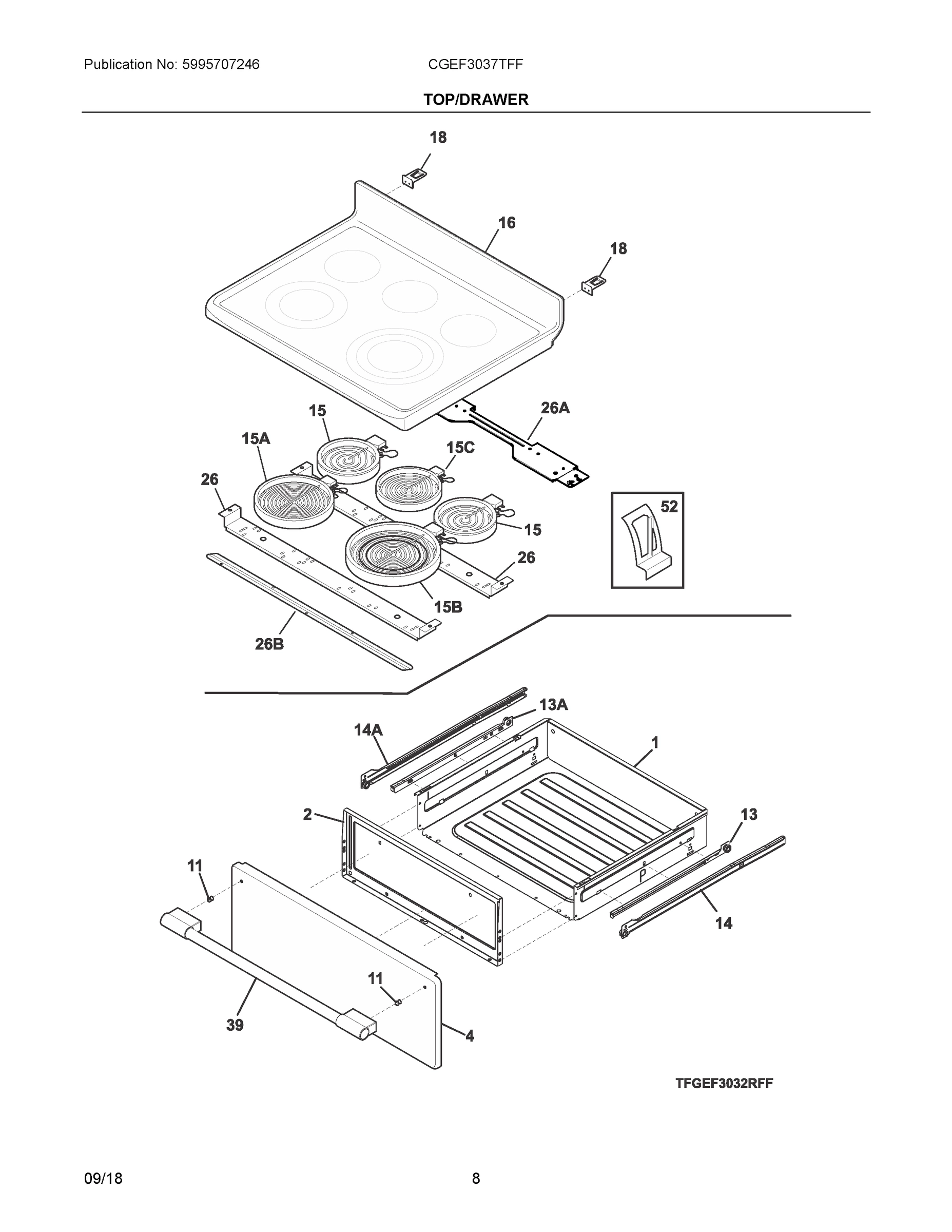 Publication No: 5995707246

CGEF3037TFF

TOP/DRAWER

18

16

18

15

26A

15A

15C

26

52

15

26

15B

26B

13A

14A

1

2

13

11

14

11

39

4

TFGEF3032RFF

09/18

8