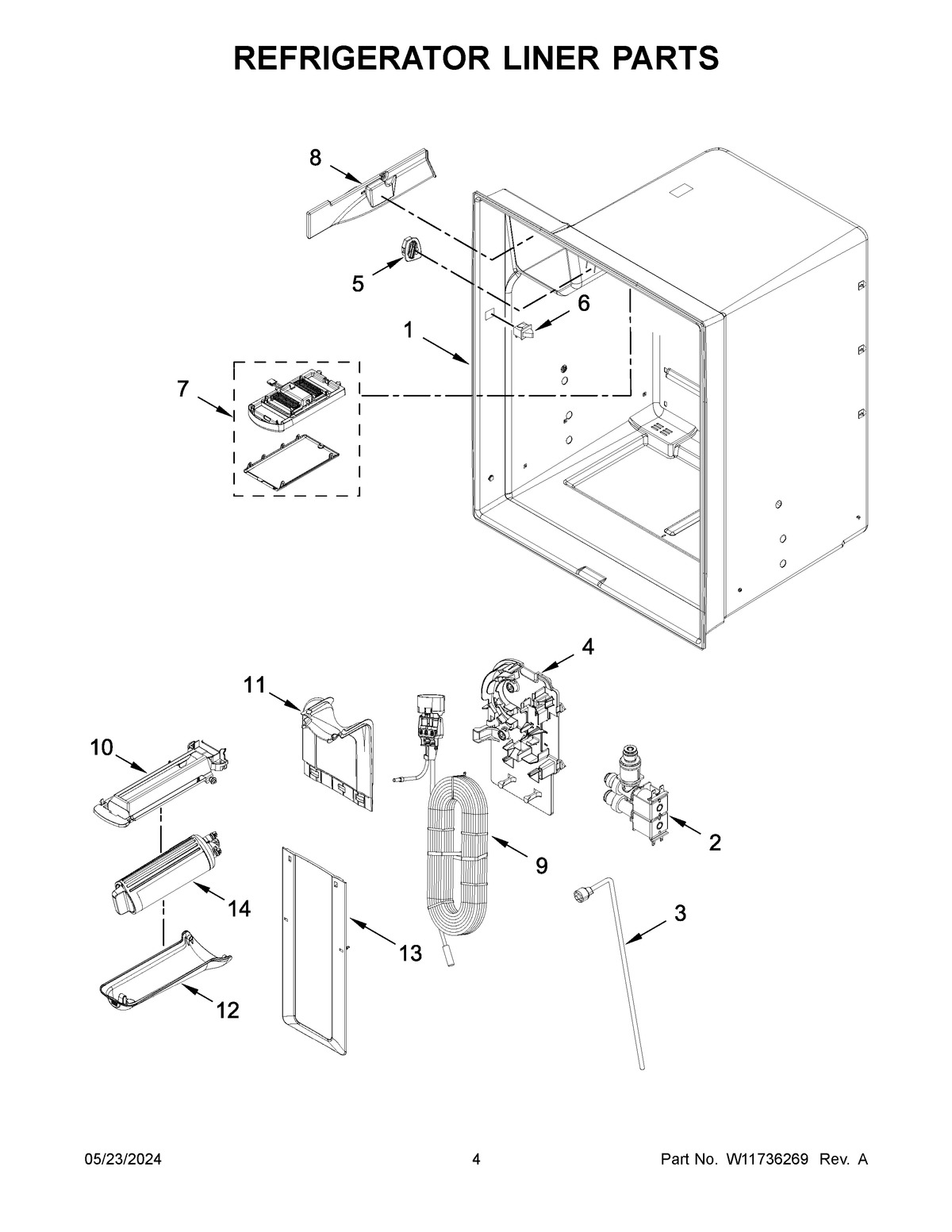 REFRIGERATOR LINER PARTS

8

5

6

1

7

4

11

10

2

9

14

3

13

12

05/23/2024

4

Part No. W11736269 Rev. A