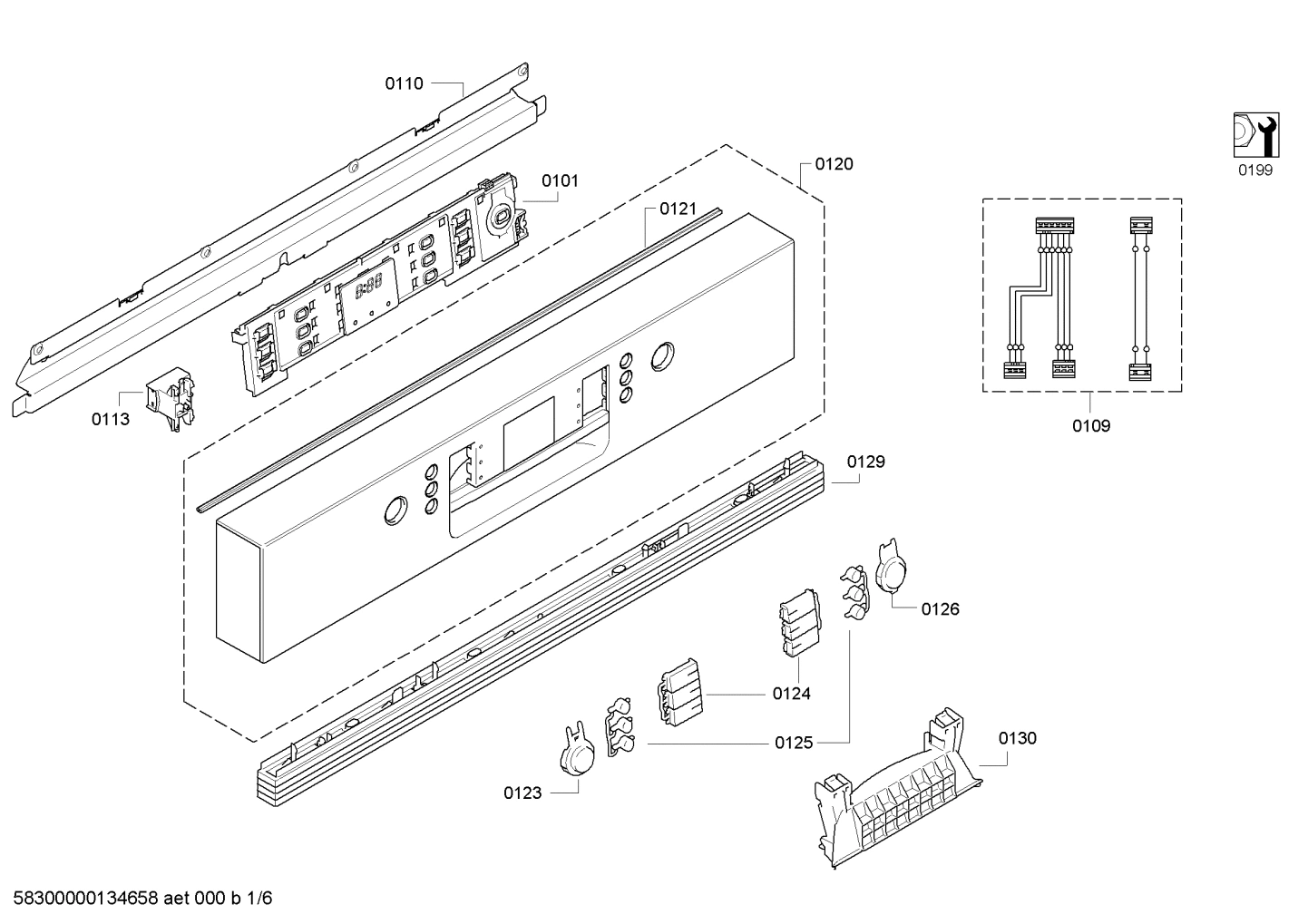 0110

0101

0120

0121

0199

0113

0109

0129

0126

0124

0125

0130

0123

58300000134658 aet 000 b 1/6