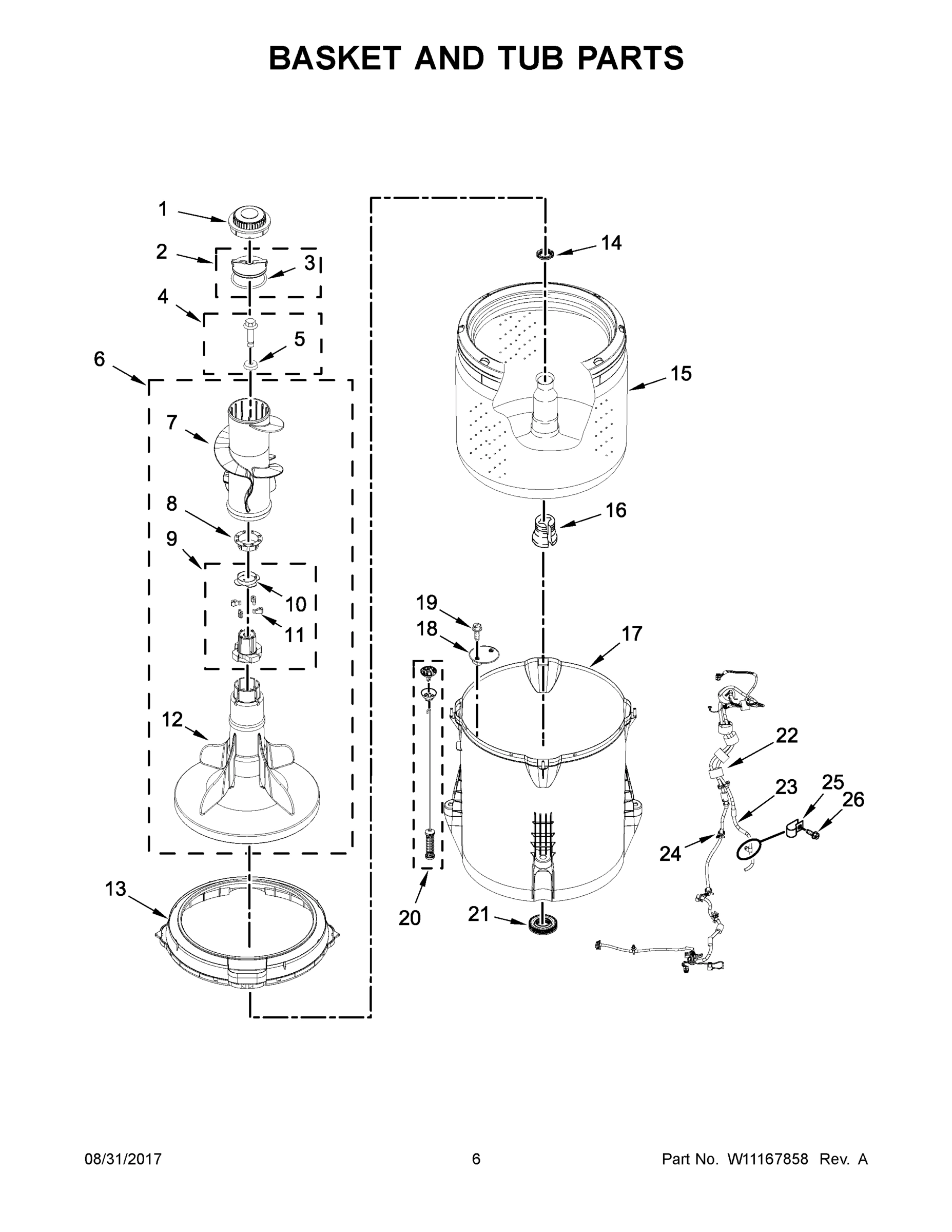 BASKET AND TUB PARTS

1
2
3
4
5
6
7
8
9
10
11
12
13
14
15
16
17
18
19
20
21
22
23
24
25
26

08/31/2017
6
Part No. W11167858 Rev. A