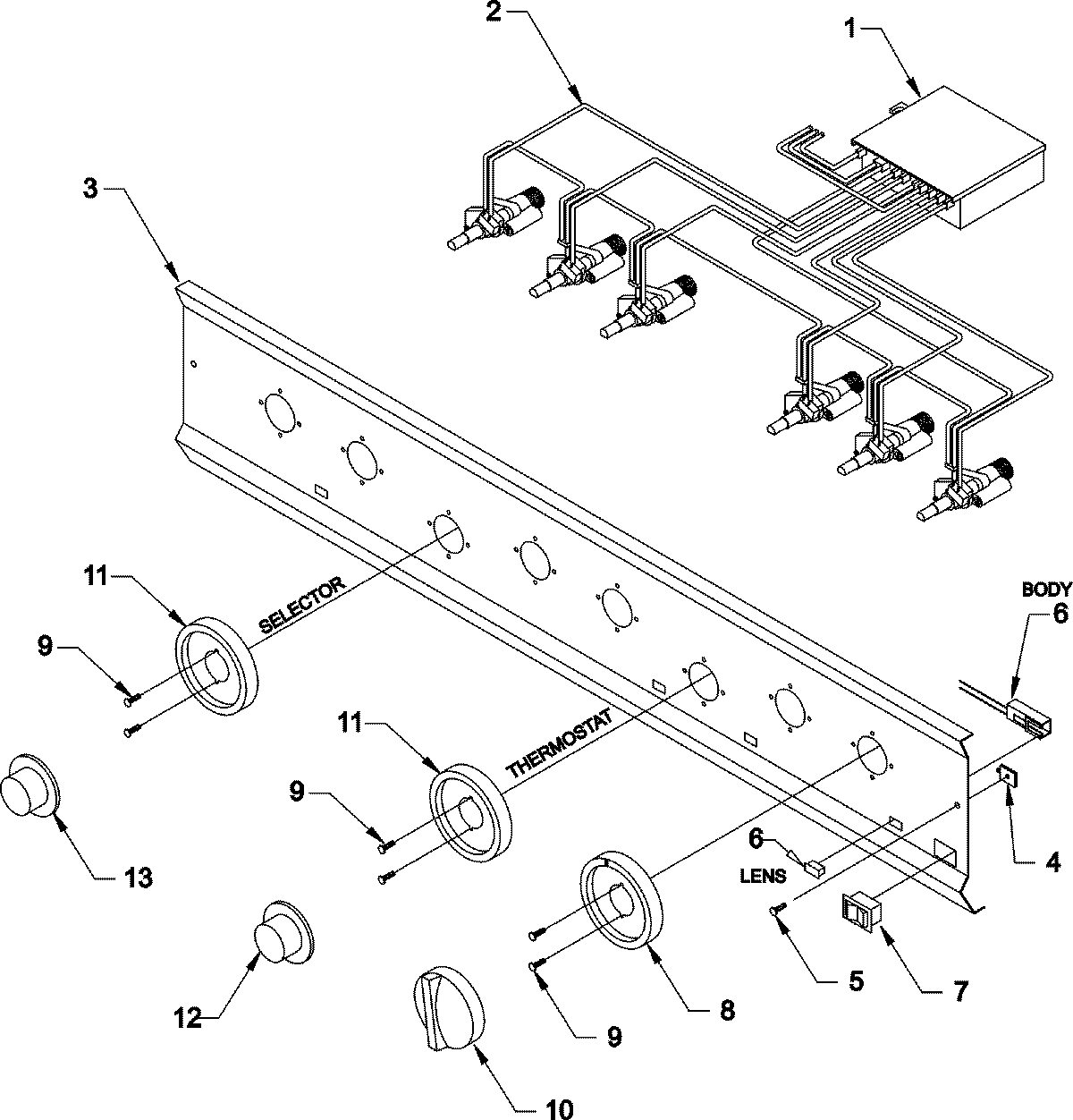 2
1
3
11
SELECTOR
9
BODY
6
11
THERMOSTAT
9
13
6
LENS
4
12
5
7
8
9
10