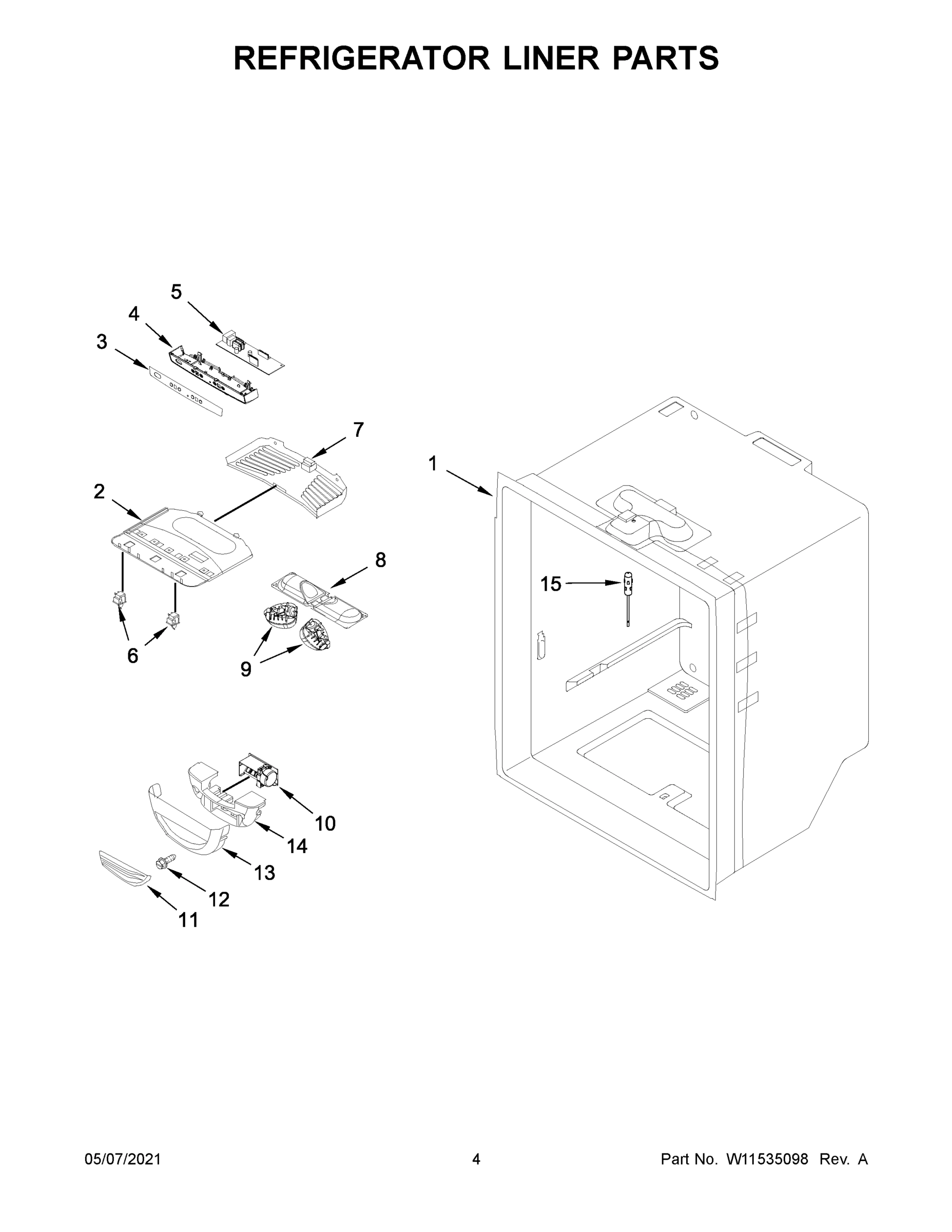 REFRIGERATOR LINER PARTS

5
4
3
7
1
2
8
15
6
9
10
14
13
12
11

05/07/2021
4
Part No. W11535098 Rev. A