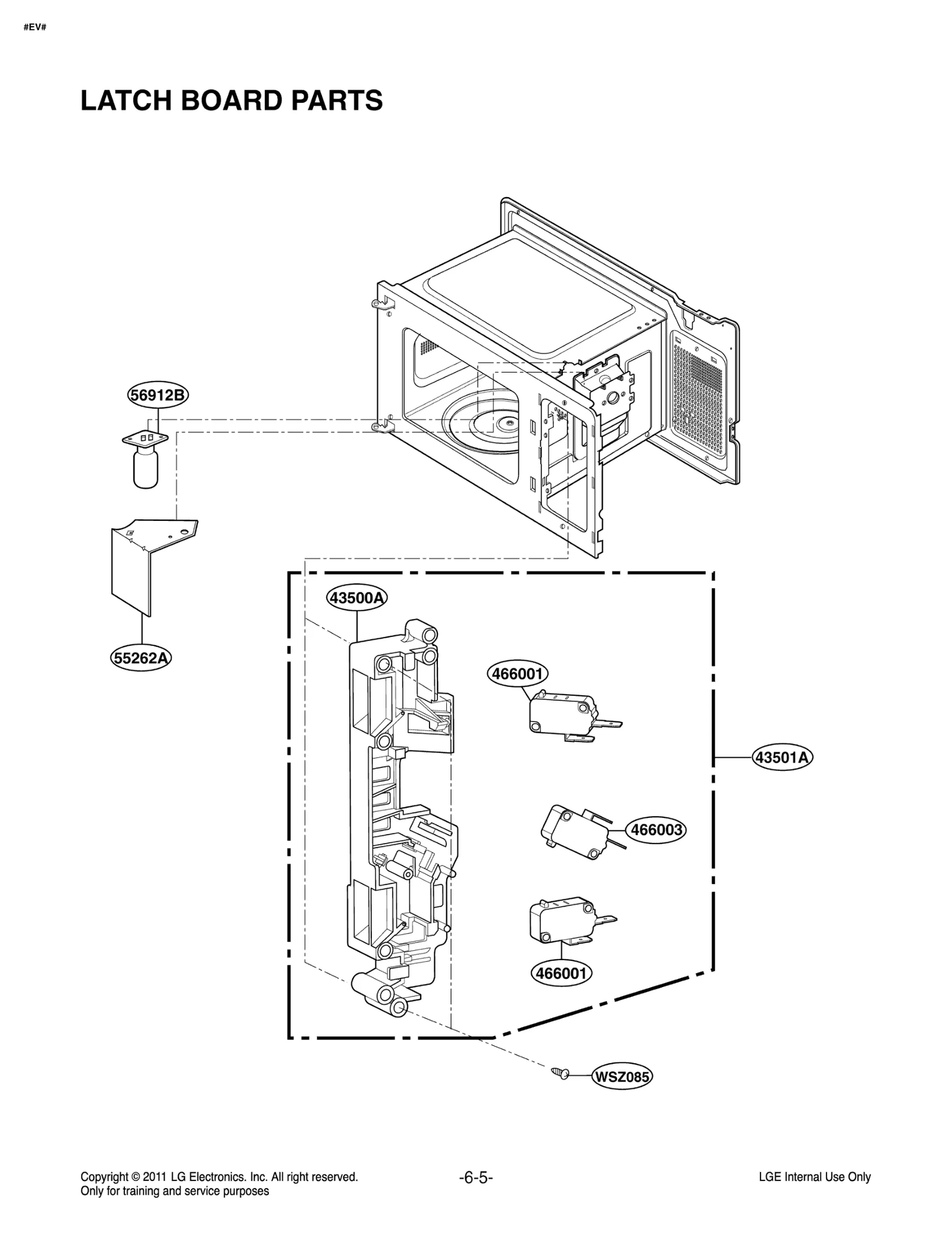 #EV#

LATCH BOARD PARTS

56912B

55262A

43500A

466001

43501A

466003

466001

WSZ085

Copyright © 2011 LG Electronics. Inc. All right reserved.
Only for training and service purposes

-6-5-

LGE Internal Use Only