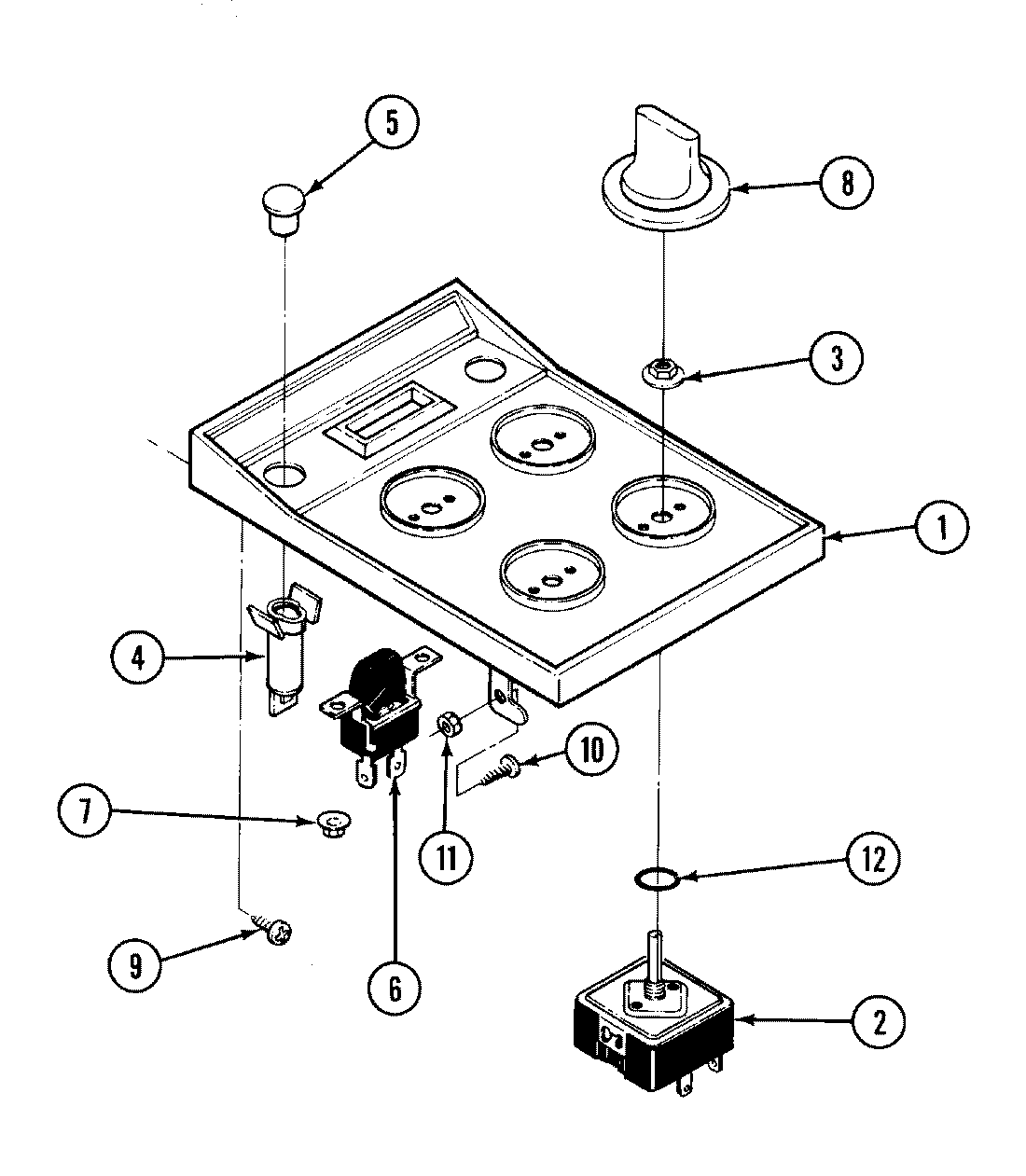 5
8
3
1
4
10
7
11
12
9
6
2