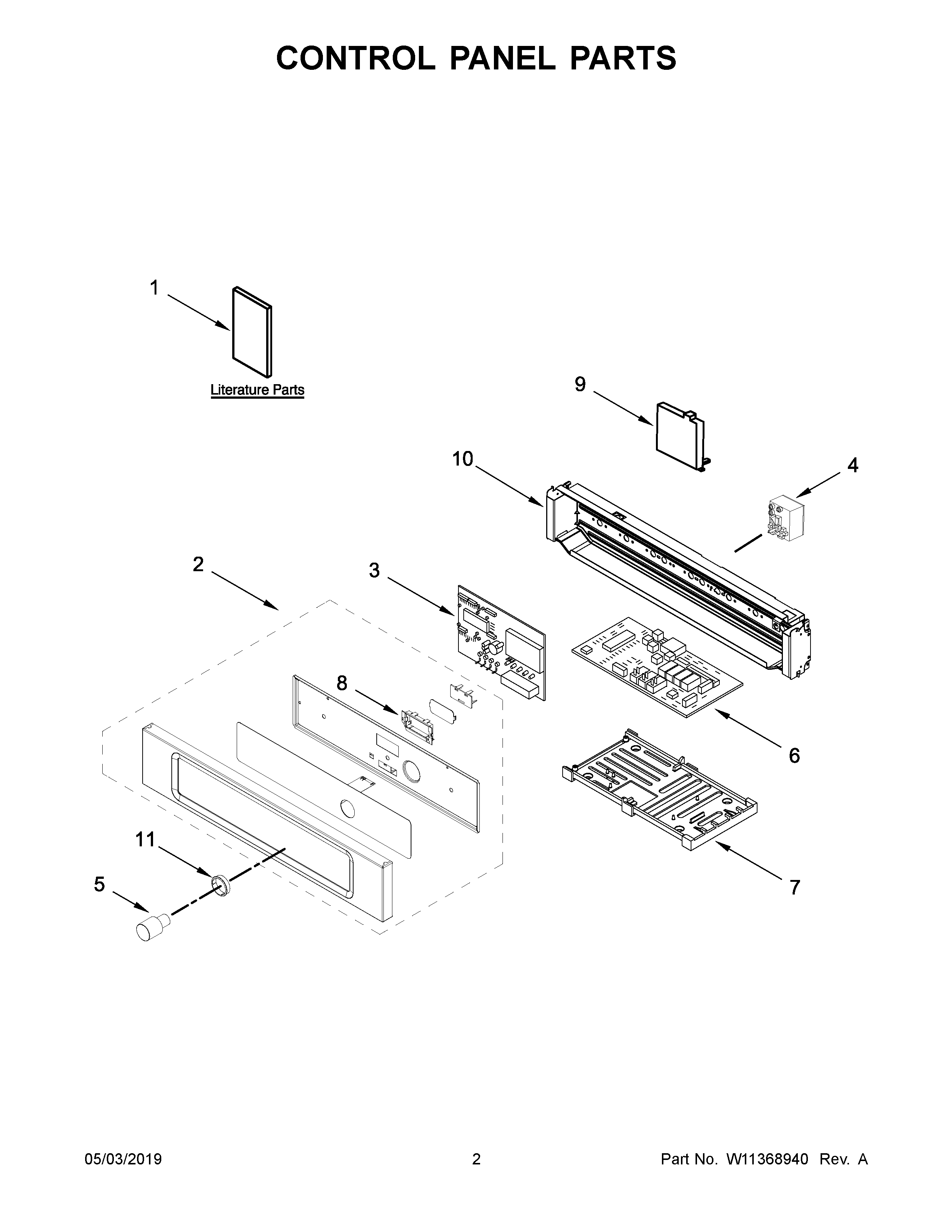 CONTROL PANEL PARTS

1

Literature Parts

9

10

4

2

3

8

6

11

5

7

05/03/2019

2

Part No. W11368940 Rev. A