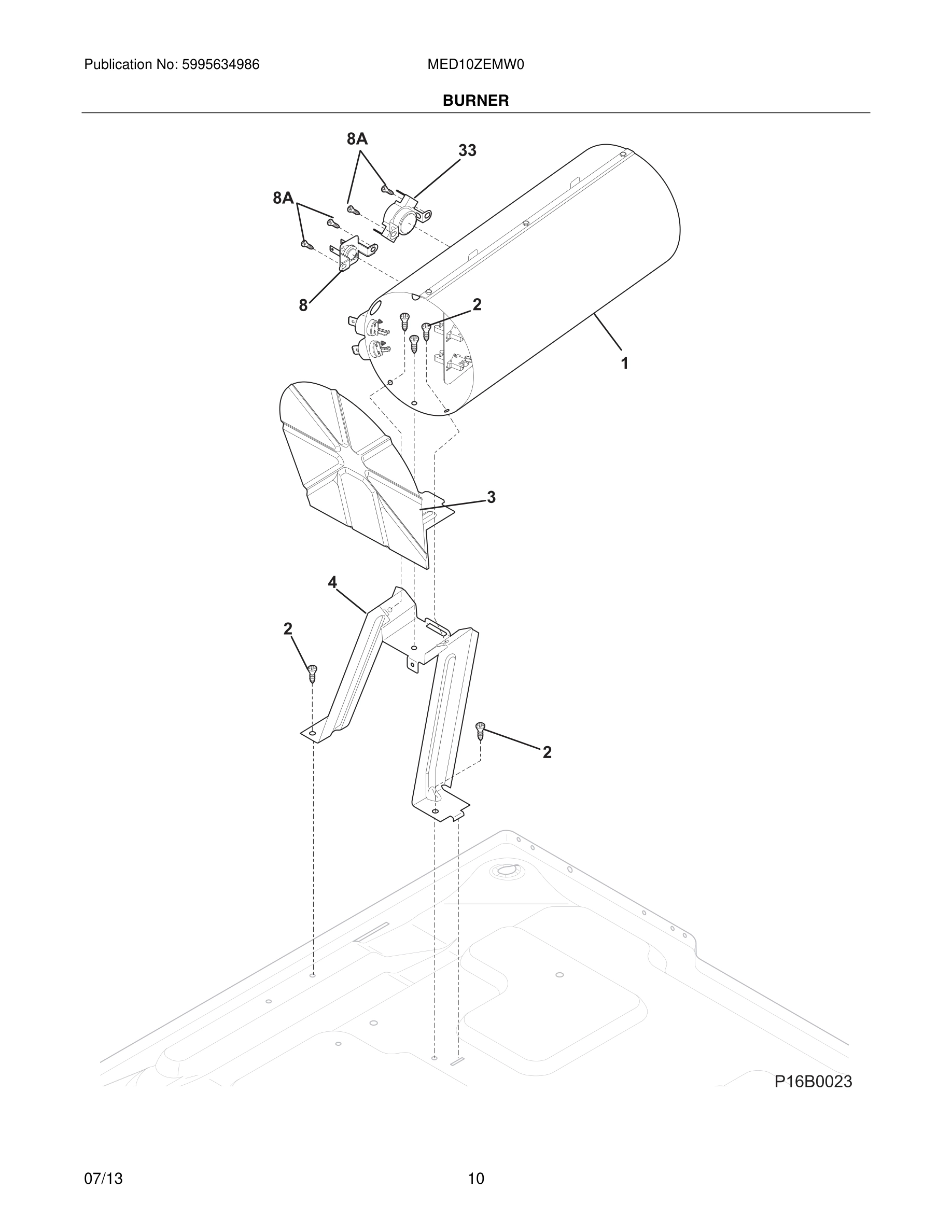 Publication No: 5995634986

MED10ZEMW0

BURNER

8A
33
8A
8
2
1
3
4
2
2

P16B0023

07/13

10