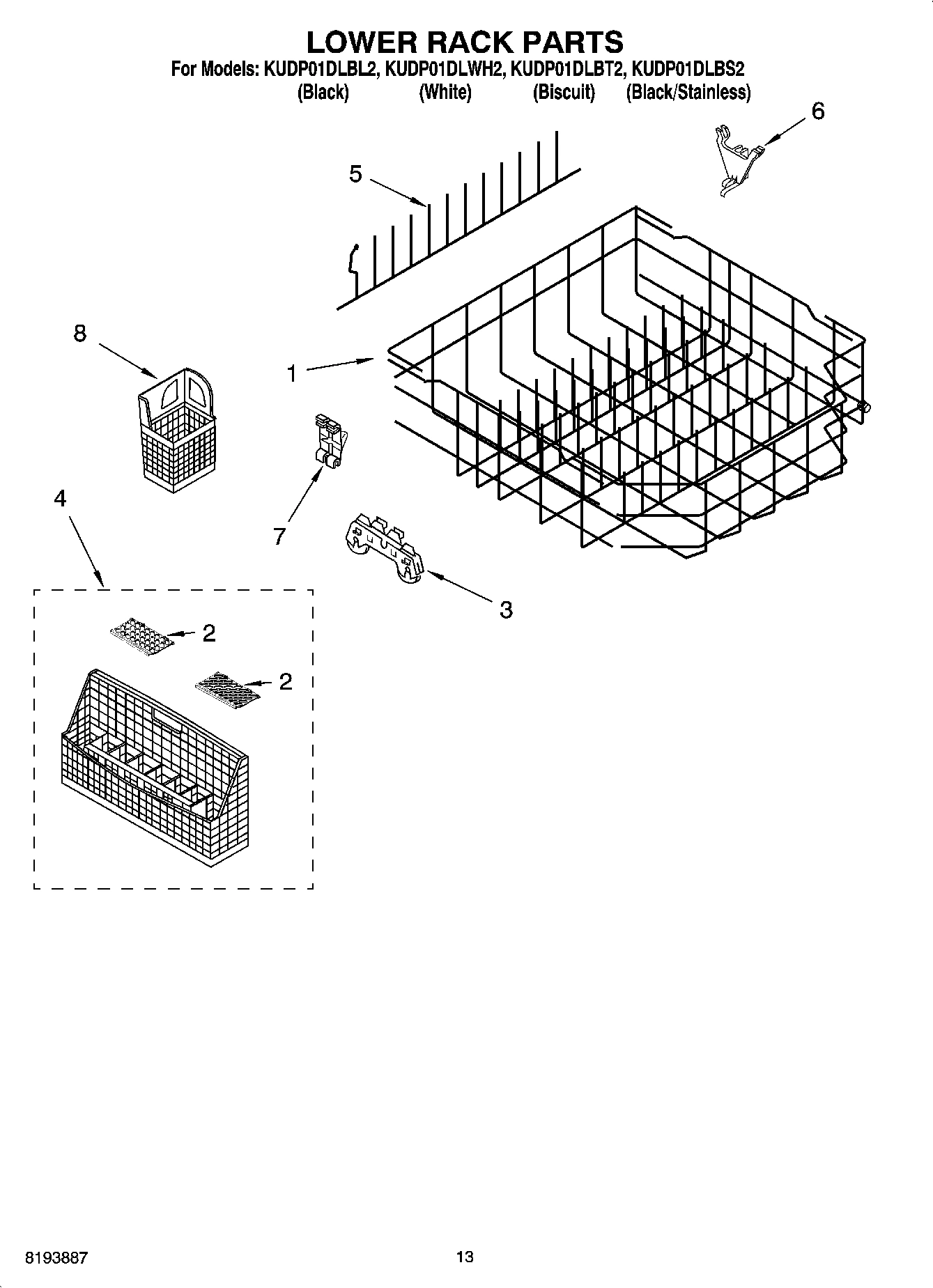 LOWER RACK PARTS

For Models: KUDP01DLBL2, KUDP01DLWH2, KUDP01DLBT2, KUDP01DLBS2
(Black) (White) (Biscuit) (Black/Stainless)

6

5

8

1

7

4

3

2

2

8193887

13