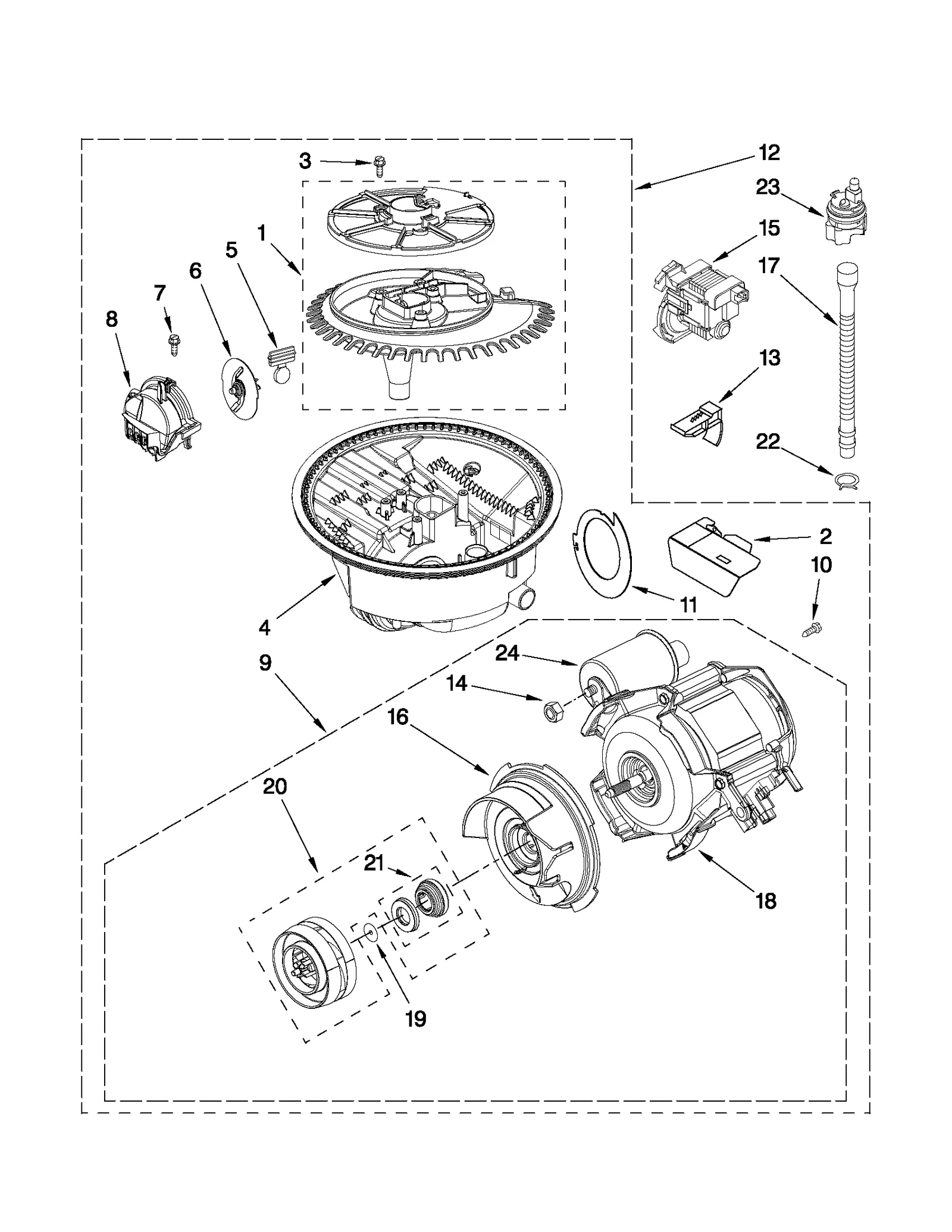 3
12
23
1
15
5
17
6
7
8
13
22
2
10
11
4
24
9
14
16
20
21
18
19