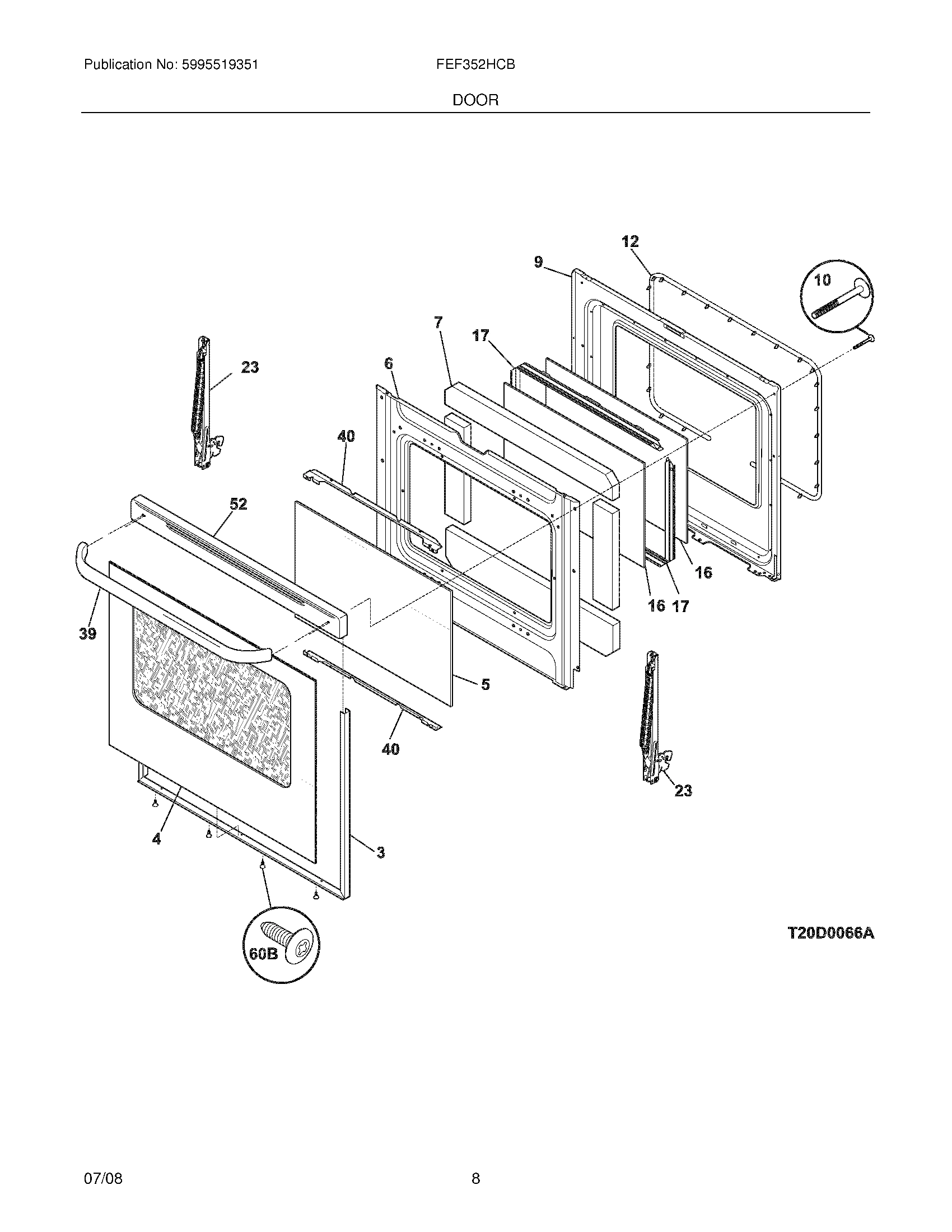 Publication No: 5995519351

FEF352HCB

DOOR

12
9
10
7
17
23
6
40
52
16
16
17
39
5
40
23
4
3
60B

T20D0066A

07/08

8