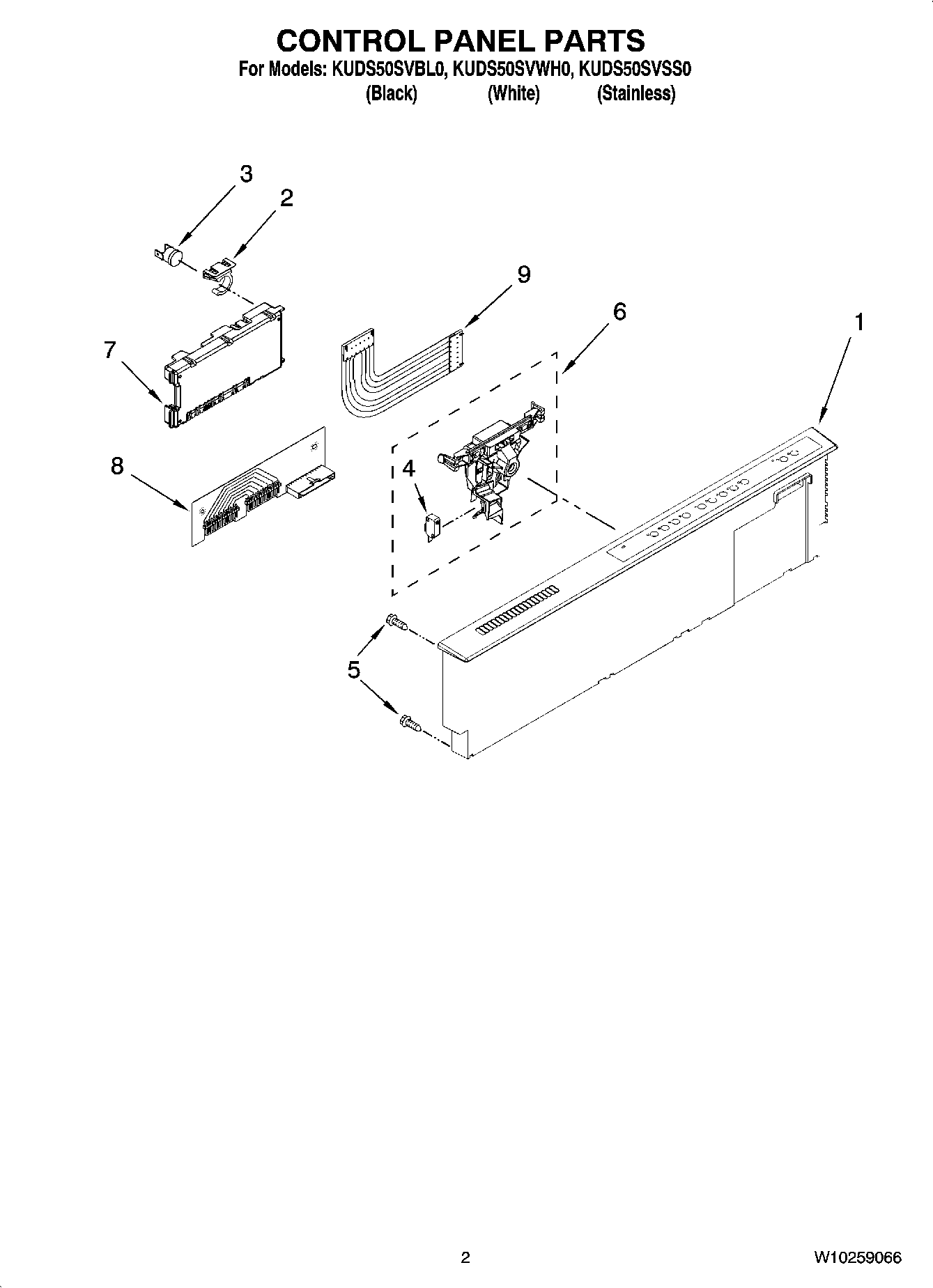 CONTROL PANEL PARTS

For Models: KUDS50SVBL0, KUDS50SVWH0, KUDS50SVSS0
(Black) (White) (Stainless)

3
2
9
6
1
7
8
4
5

2

W10259066