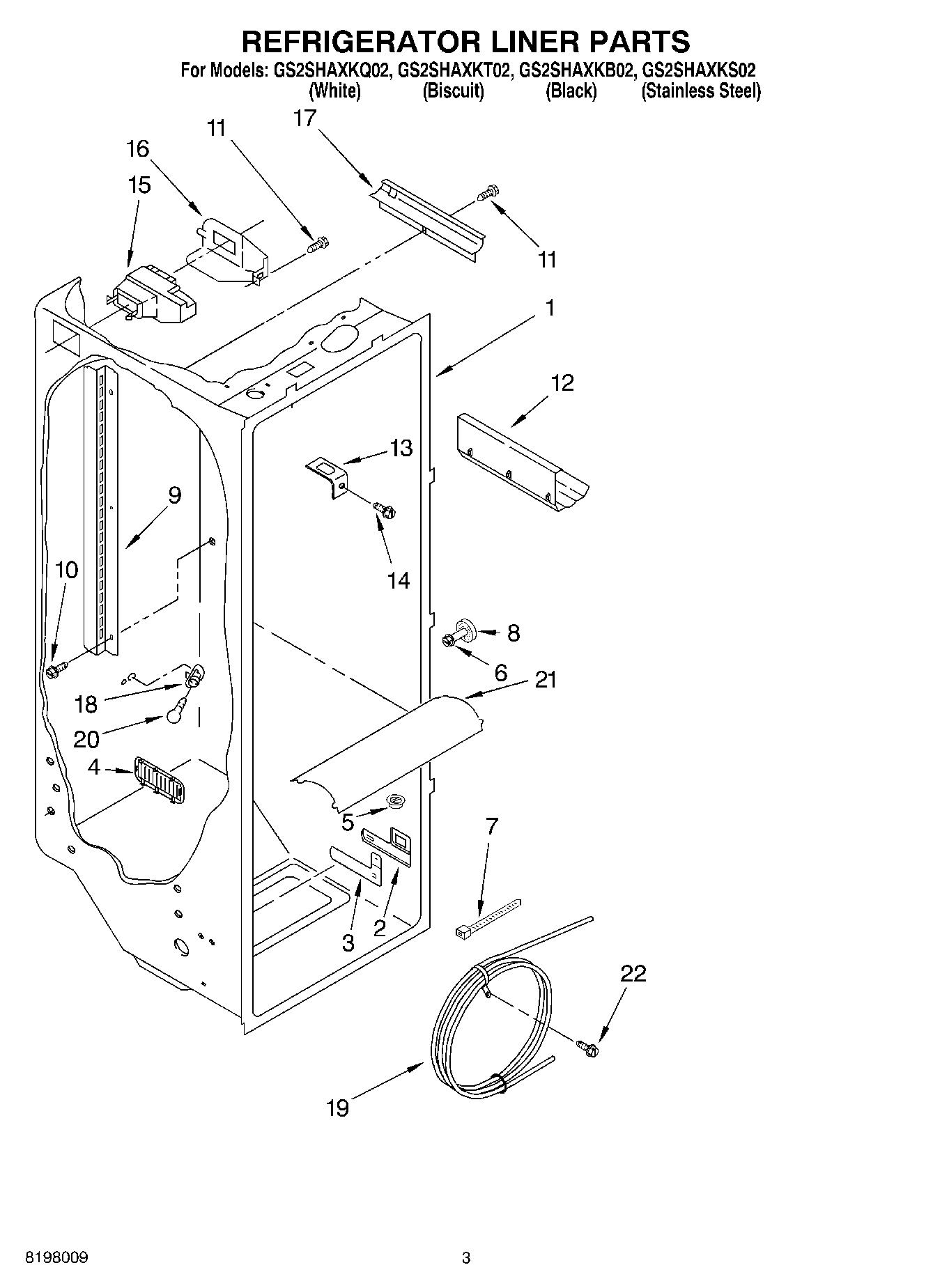 REFRIGERATOR LINER PARTS

For Models: GS2SHAXKQ02, GS2SHAXKT02, GS2SHAXKB02, GS2SHAXKS02
(White) (Biscuit) (Black) (Stainless Steel)

17
11
16
15
11
1
12
13
9
14
10
8
6
21
18
20
4
5
7
3
2
22
19

8198009
3