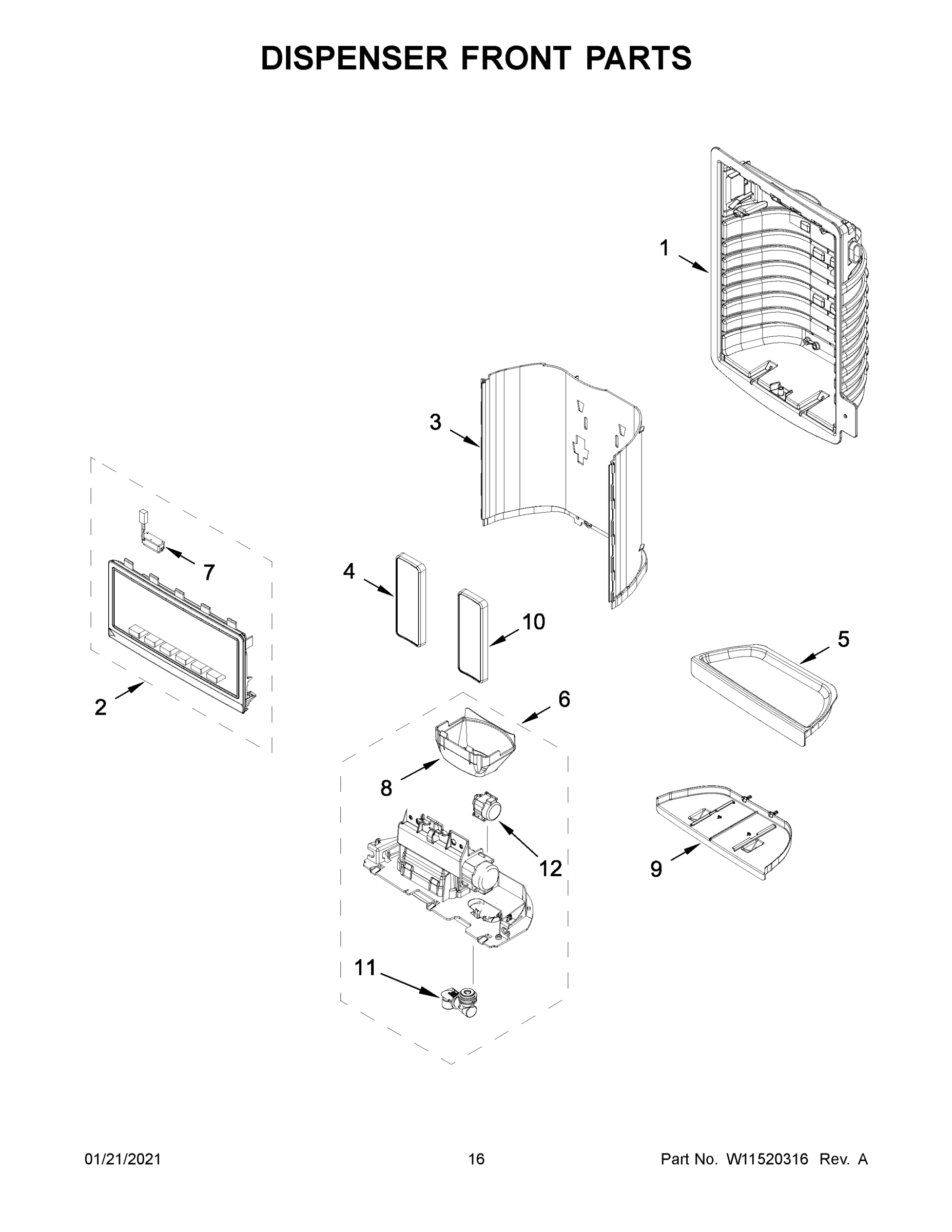 DISPENSER FRONT PARTS

1

3

7

4

10

5

2

6

8

12

9

11

01/21/2021

16

Part No. W11520316 Rev. A