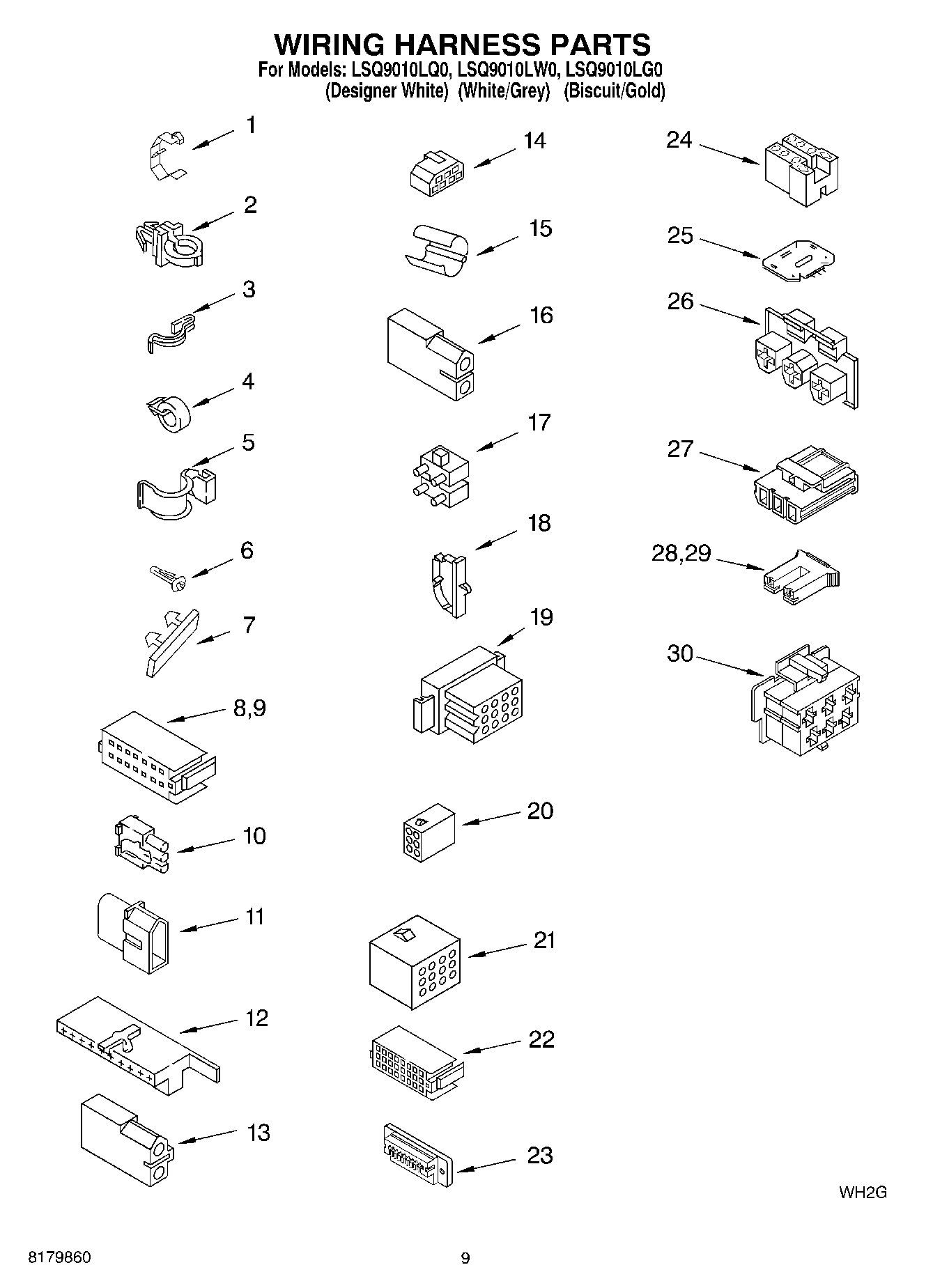 WIRING HARNESS PARTS
For Models: LSQ9010LQ0, LSQ9010LW0, LSQ9010LG0
(Designer White) (White/Grey) (Biscuit/Gold)

1
2
3
4
5
6
7
8,9
10
11
12
13

14
15
16
17
18
19
20
21
22
23

24
25
26
27
28,29
30

WH2G

8179860

9