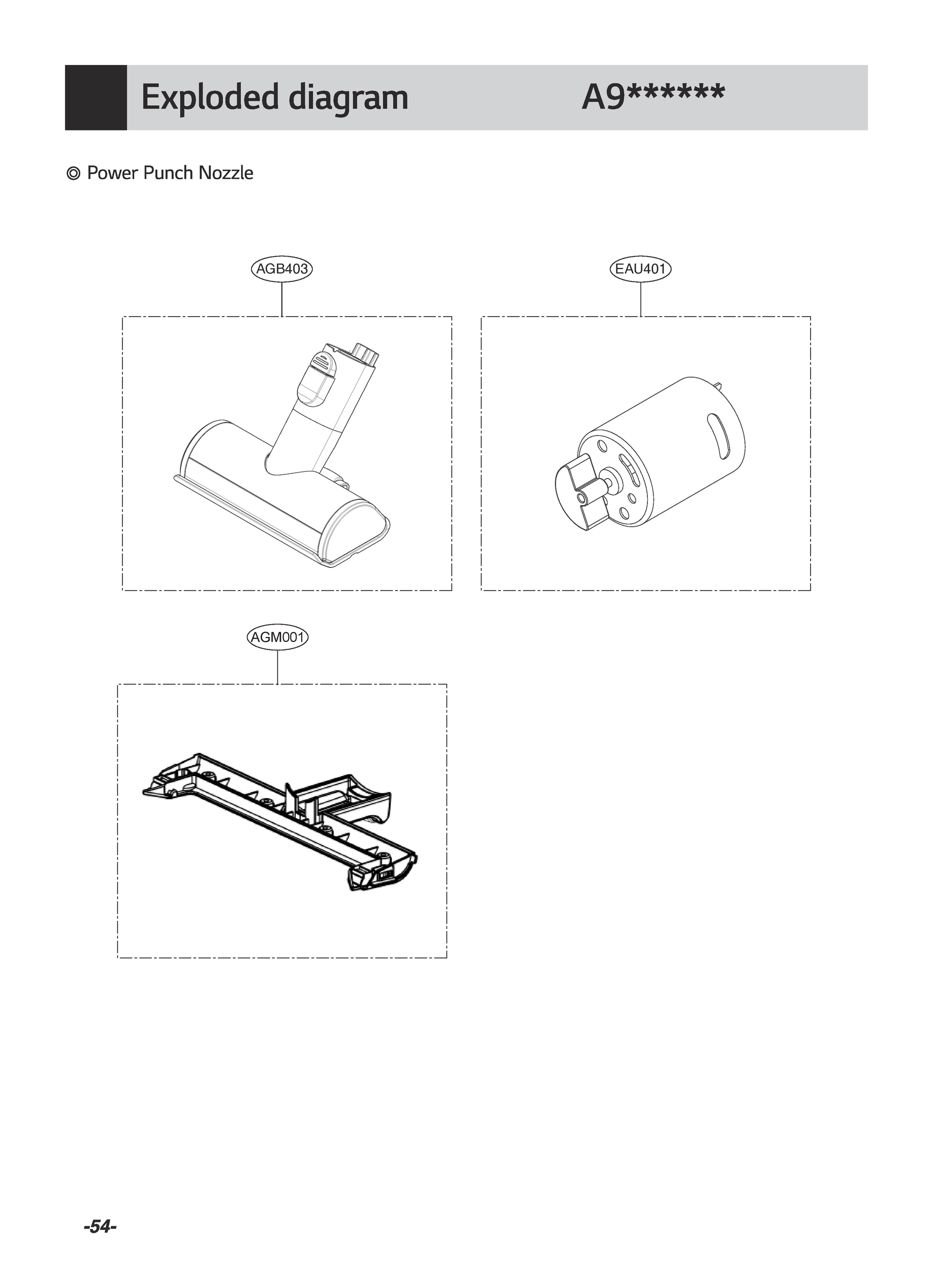 Exploded diagram A9******

◎ Power Punch Nozzle

AGB403

EAU401

AGM001

-54-