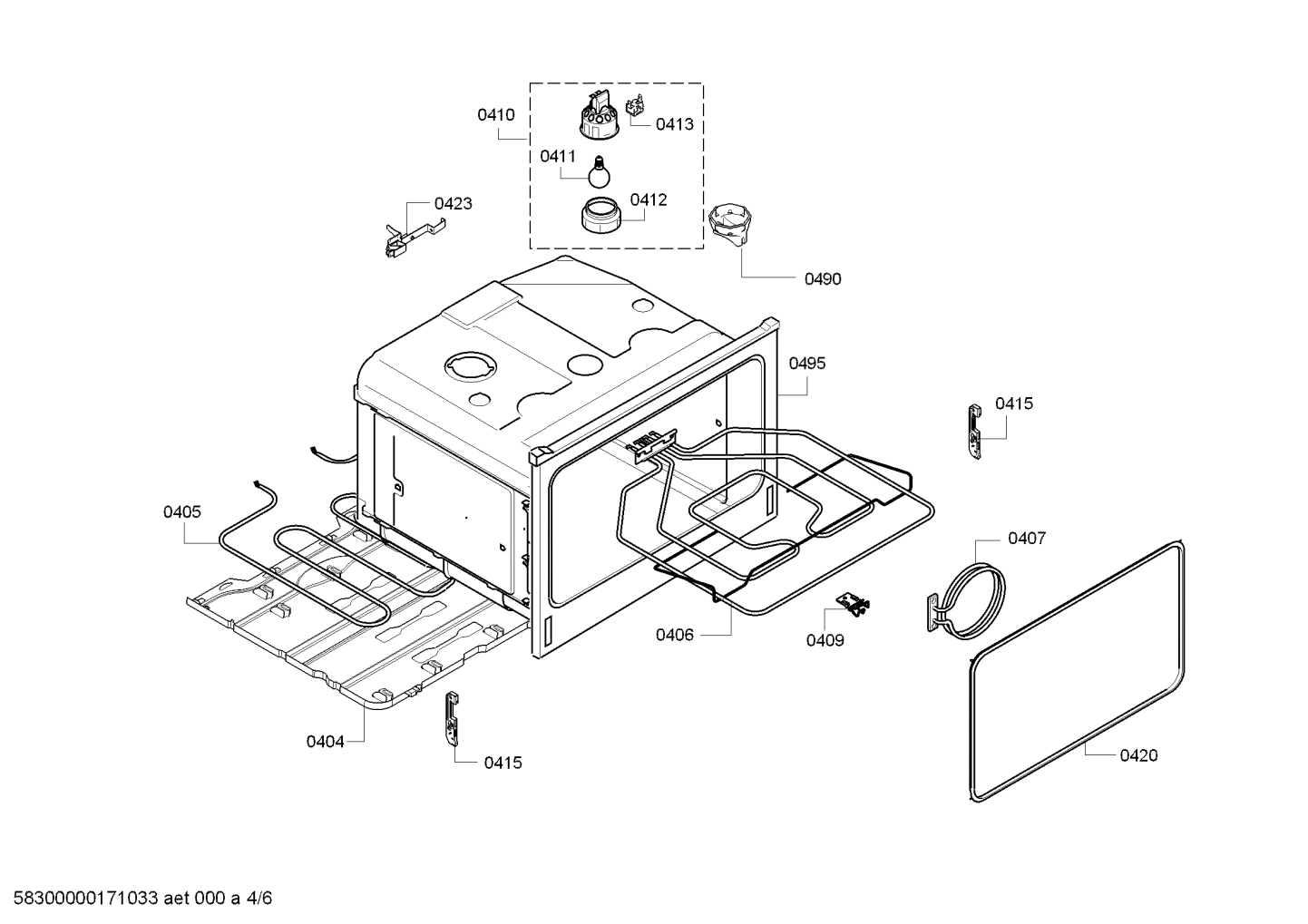 0410
0413
0411
0412
0423
0490
0495
0415
0405
0407
0406
0409
0404
0415
0420

58300000171033 aet 000 a 4/6