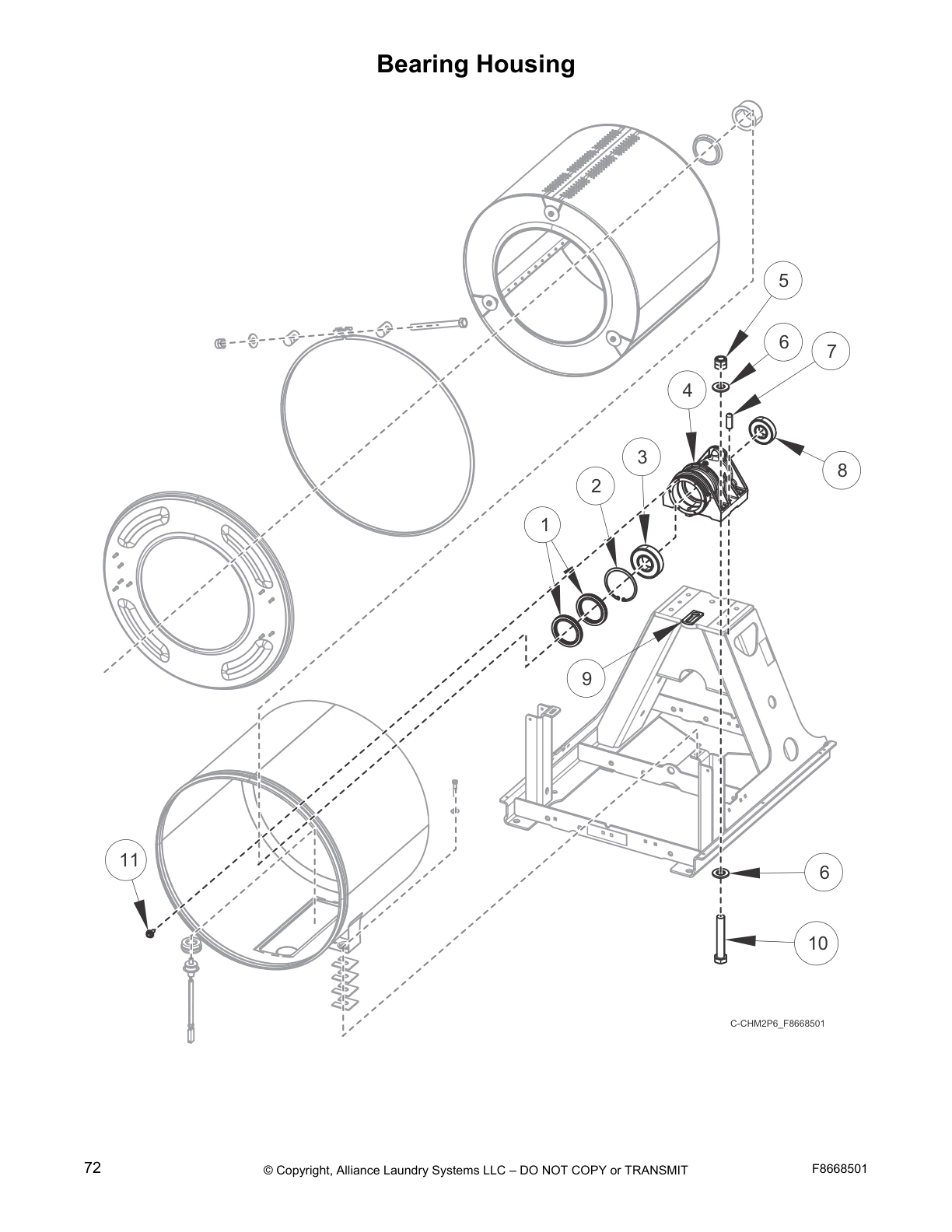 Bearing Housing

5
6
7
4
8
3
2
1
9
11
6
10

C-CHM2P6_F8668501

72

© Copyright, Alliance Laundry Systems LLC – DO NOT COPY or TRANSMIT

F8668501