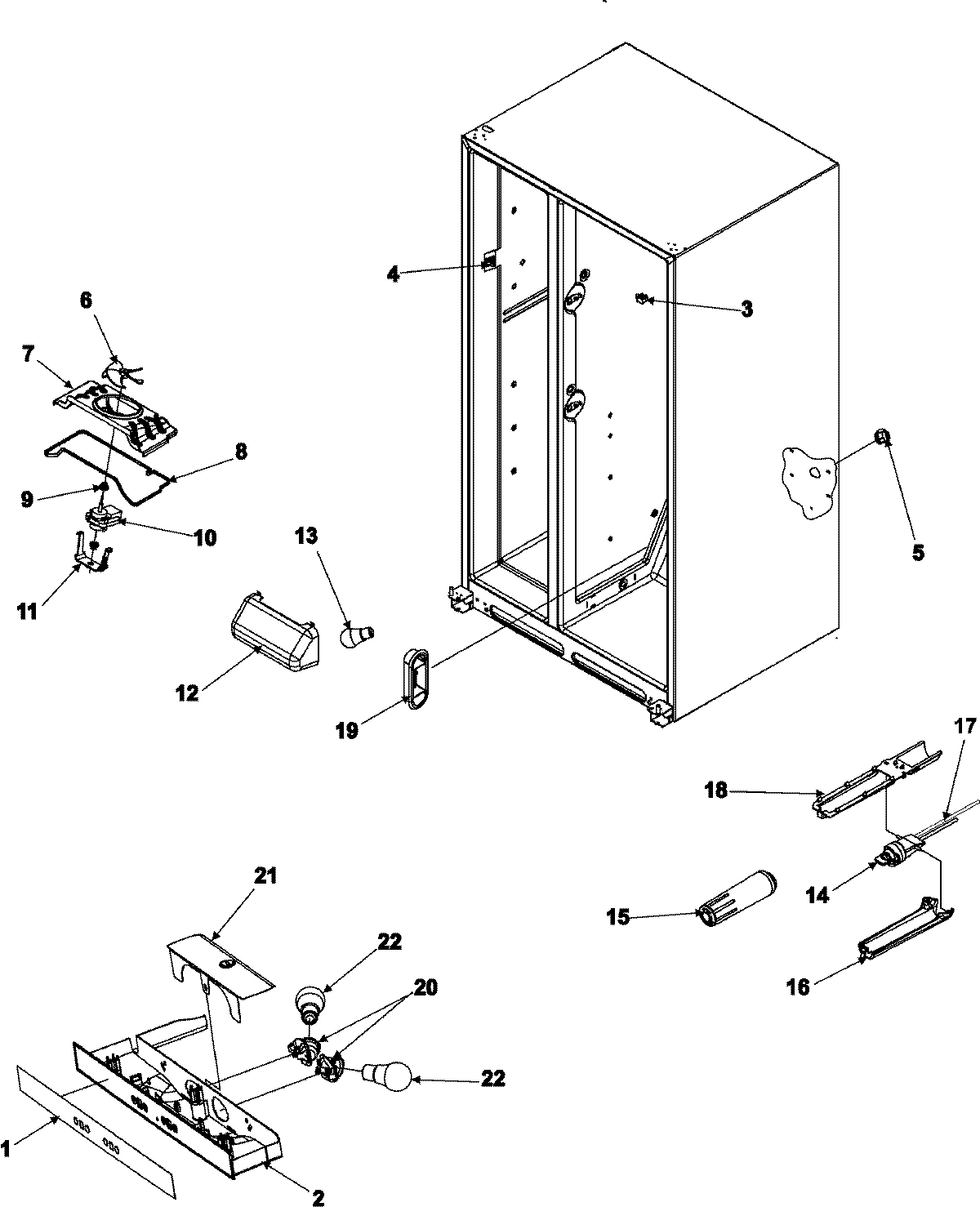 4
3
6
7
8
9
10
11
13
12
19
5
17
18
14
15
16
21
22
20
22
1
2