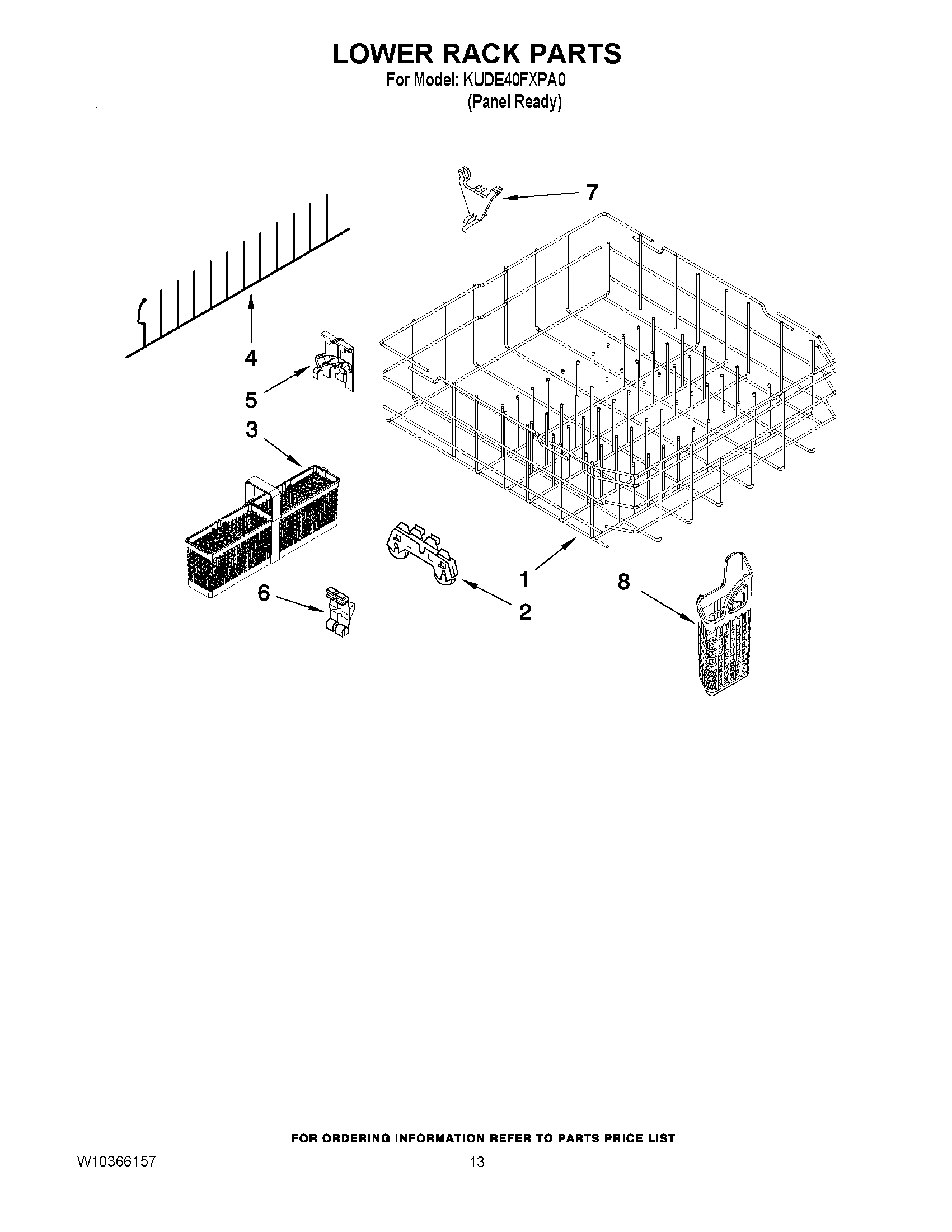 LOWER RACK PARTS
For Model: KUDE40FXPA0
(Panel Ready)

7
4
5
3
1
8
6
2

FOR ORDERING INFORMATION REFER TO PARTS PRICE LIST

W10366157
13