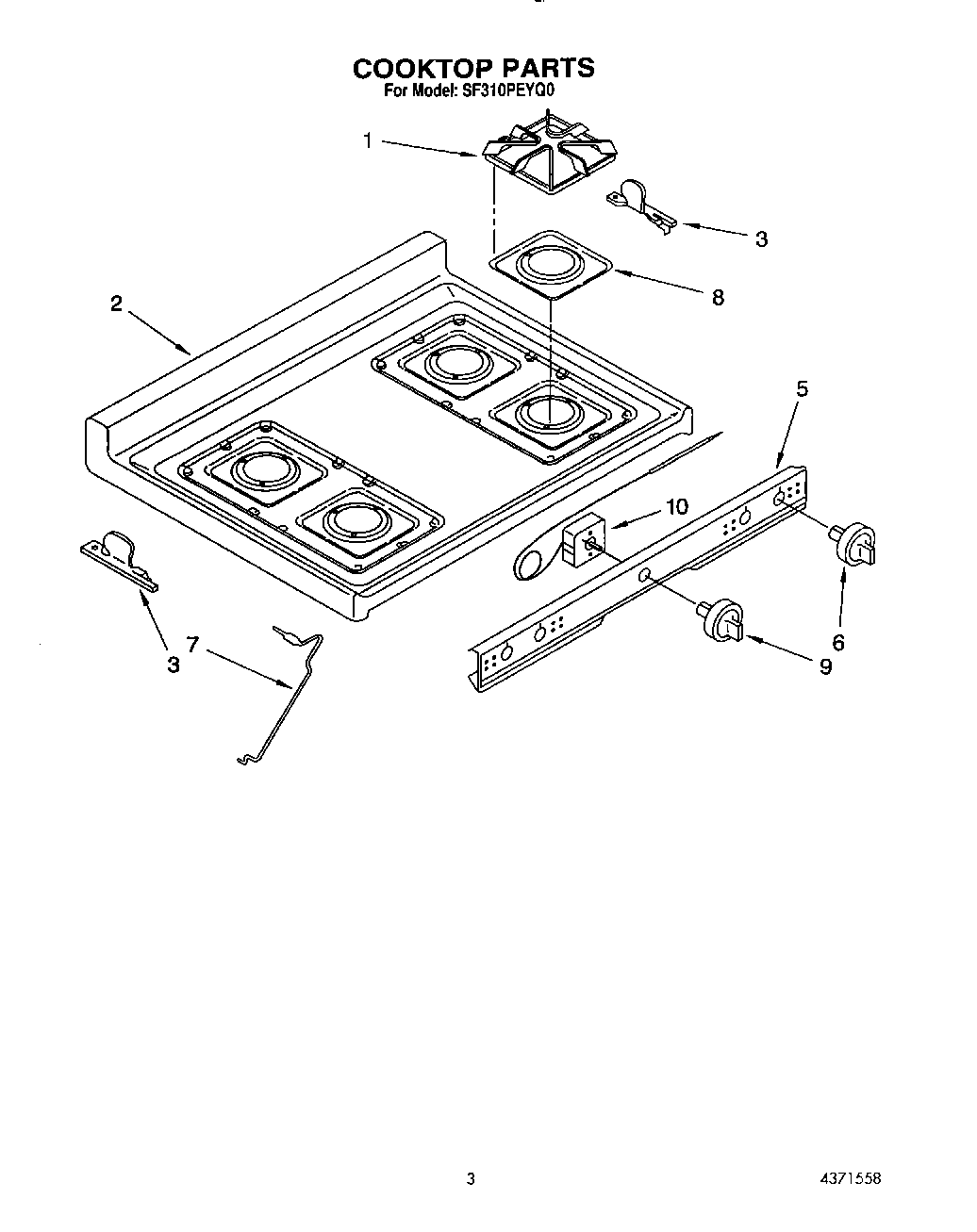 COOKTOP PARTS
For Model: SF310PEYQ0

1
3
8
2
5
10
6
9
3
7

3

4371558