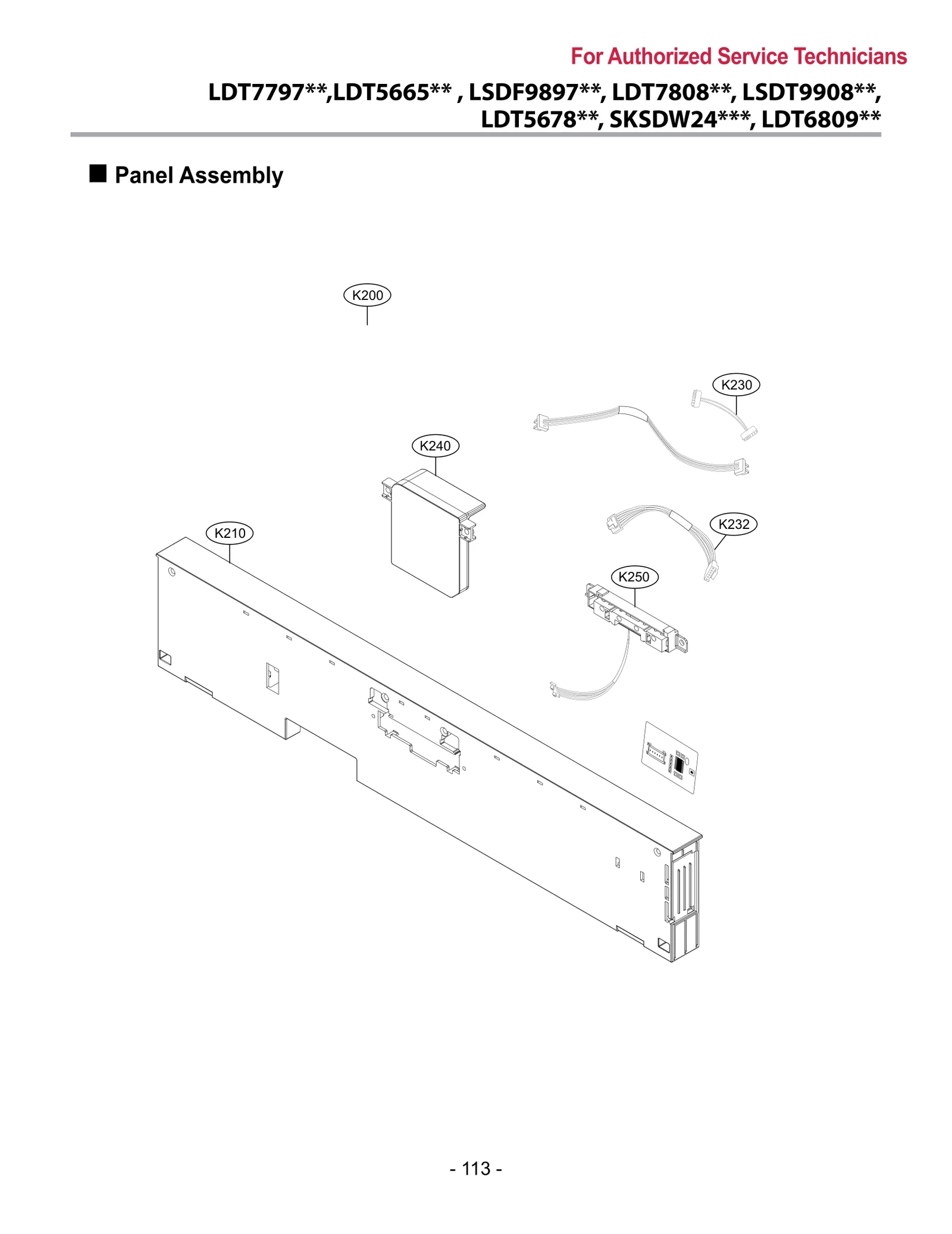 For Authorized Service Technicians

LDT7797**,LDT5665** , LSDF9897**, LDT7808**, LSDT9908**, LDT5678**, SKSDW24***, LDT6809**

■ Panel Assembly

K200

K230

K240

K232

K210

K250

- 113 -