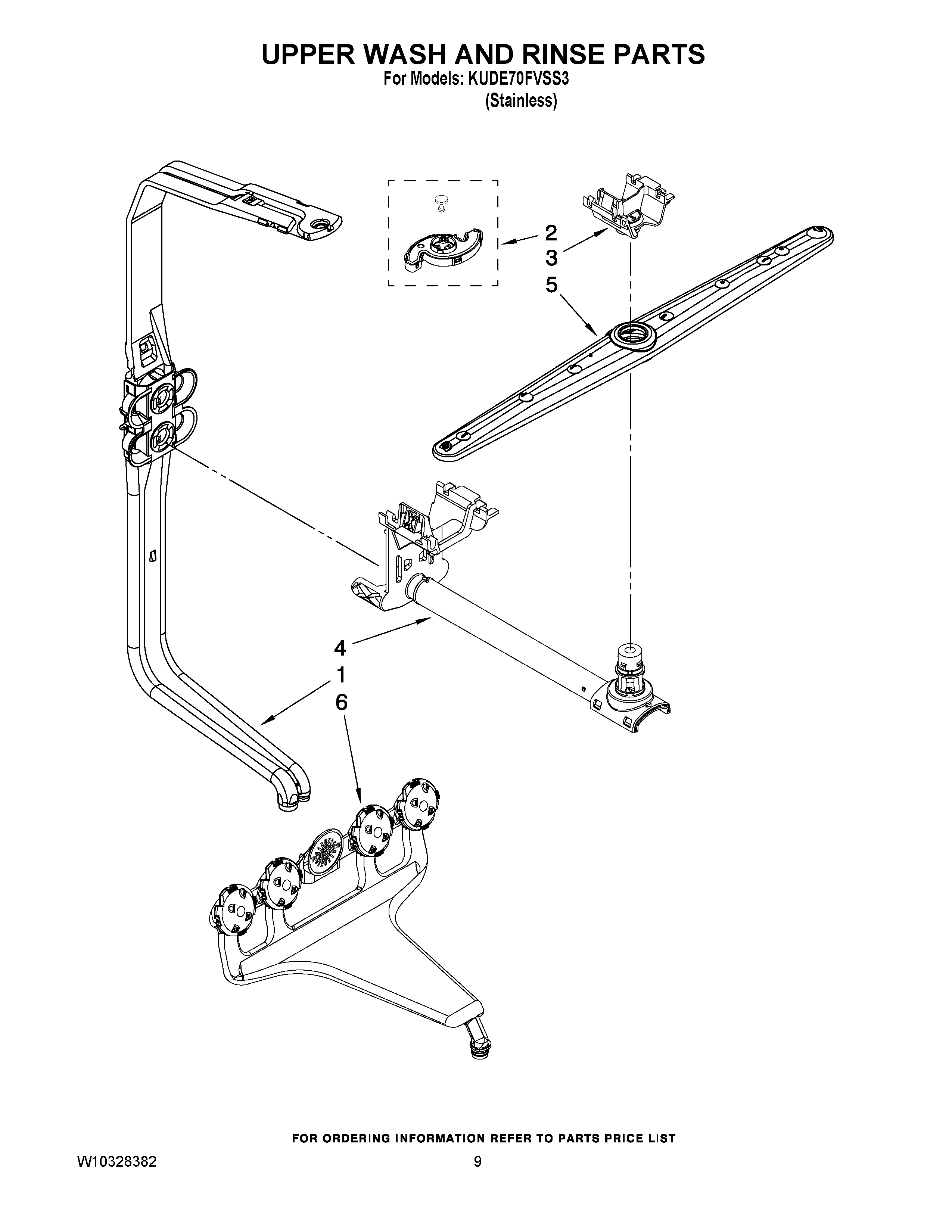 UPPER WASH AND RINSE PARTS
For Models: KUDE70FVSS3
(Stainless)

2
3
5

4
1
6

FOR ORDERING INFORMATION REFER TO PARTS PRICE LIST

W10328382

9