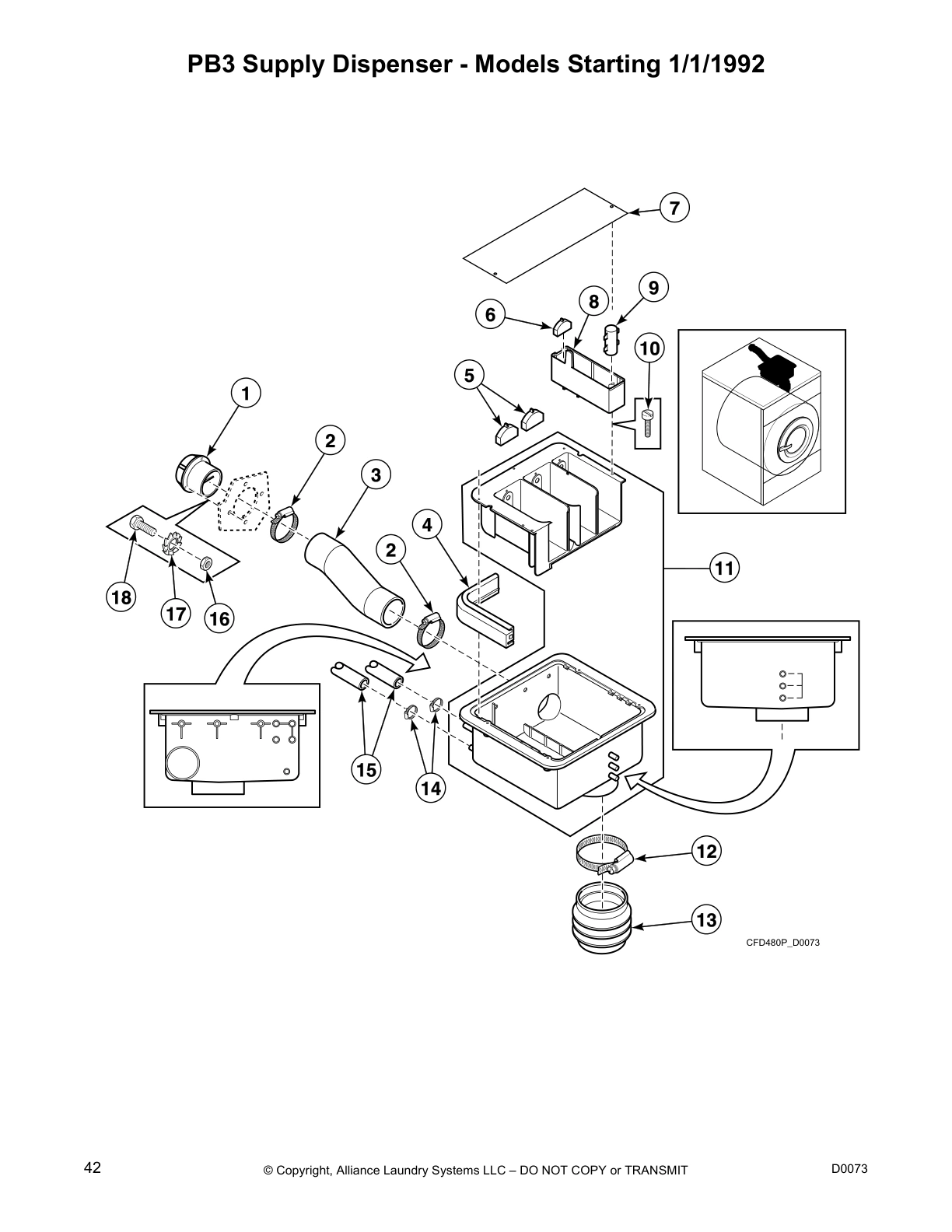 PB3 Supply Dispenser - Models Starting 1/1/1992

7
9
8
6
10
5
1
2
3
4
2
11
18
17
16
15
14
12
13
CFD480P_D0073

42
© Copyright, Alliance Laundry Systems LLC – DO NOT COPY or TRANSMIT
D0073