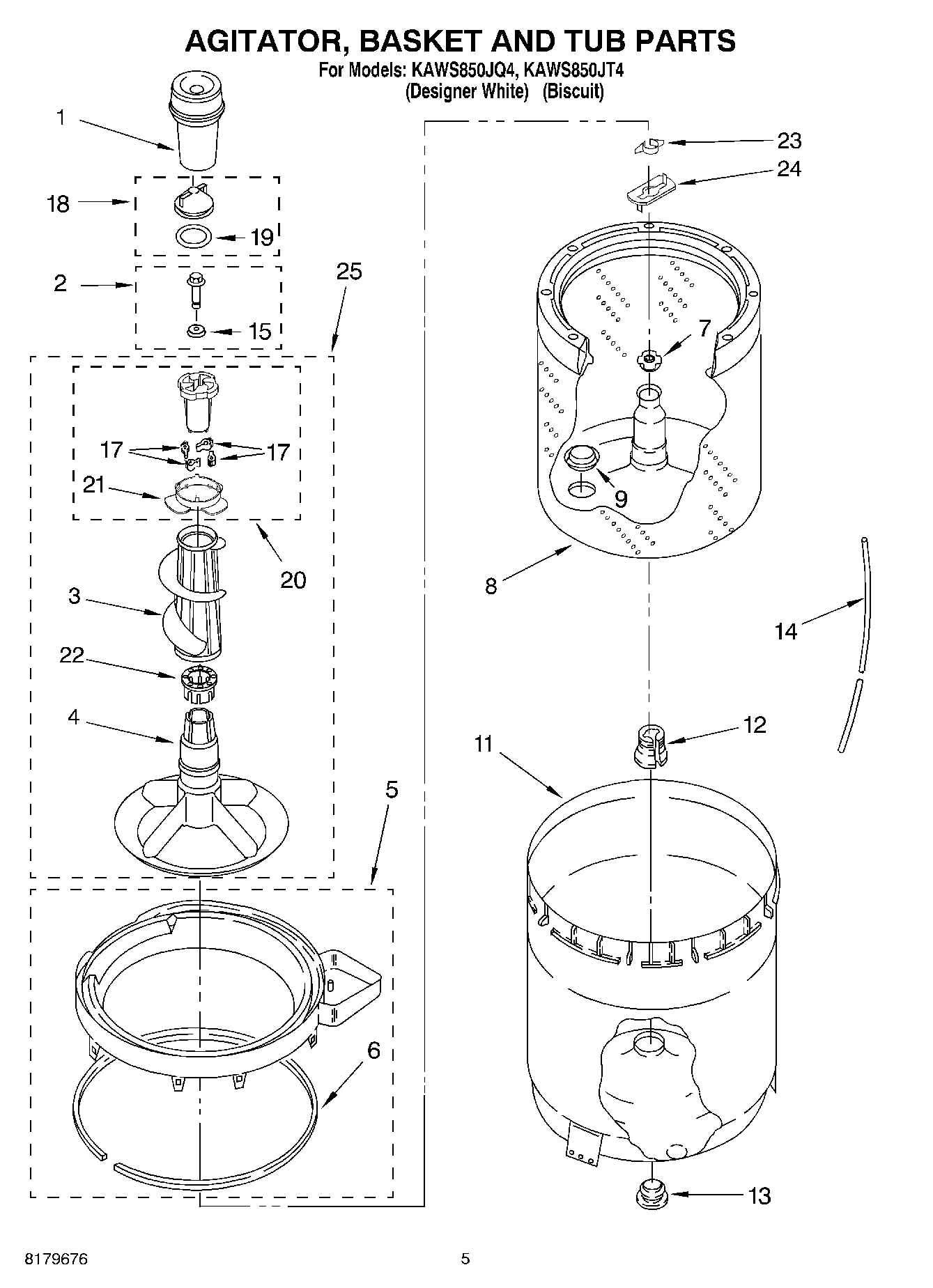 AGITATOR, BASKET AND TUB PARTS
For Models: KAWS850JQ4, KAWS850JT4
(Designer White) (Biscuit)

1
18
19
2
15
25
17
17
21
20
3
22
4
5
6
23
24
7
9
8
14
12
11
13

8179676
5