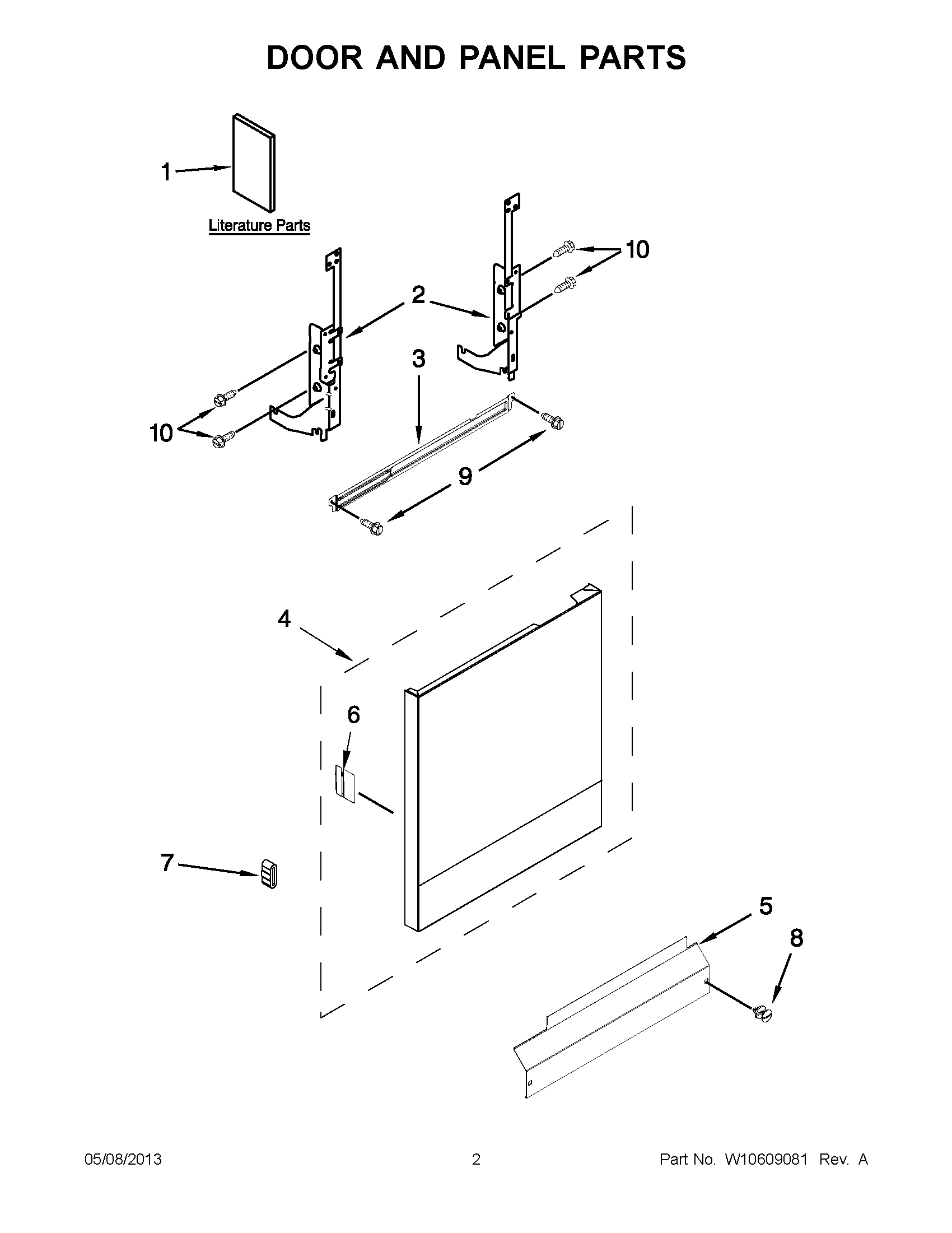 DOOR AND PANEL PARTS

1

Literature Parts

10

2

3

10

9

4

6

7

5

8

05/08/2013

2

Part No. W10609081 Rev. A