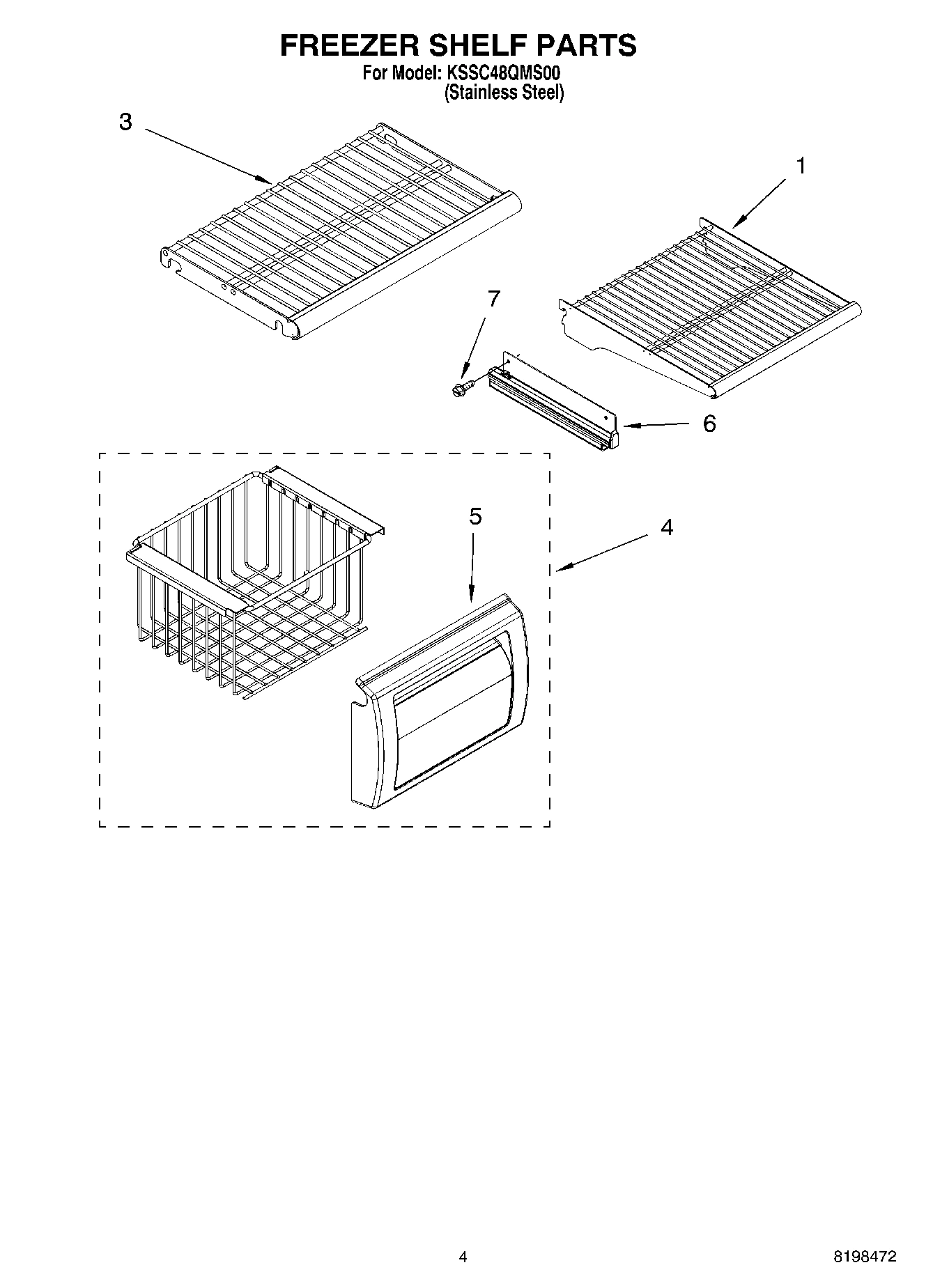 FREEZER SHELF PARTS
For Model: KSSC48QMS00
(Stainless Steel)

3

1

7

6

5

4

4

8198472