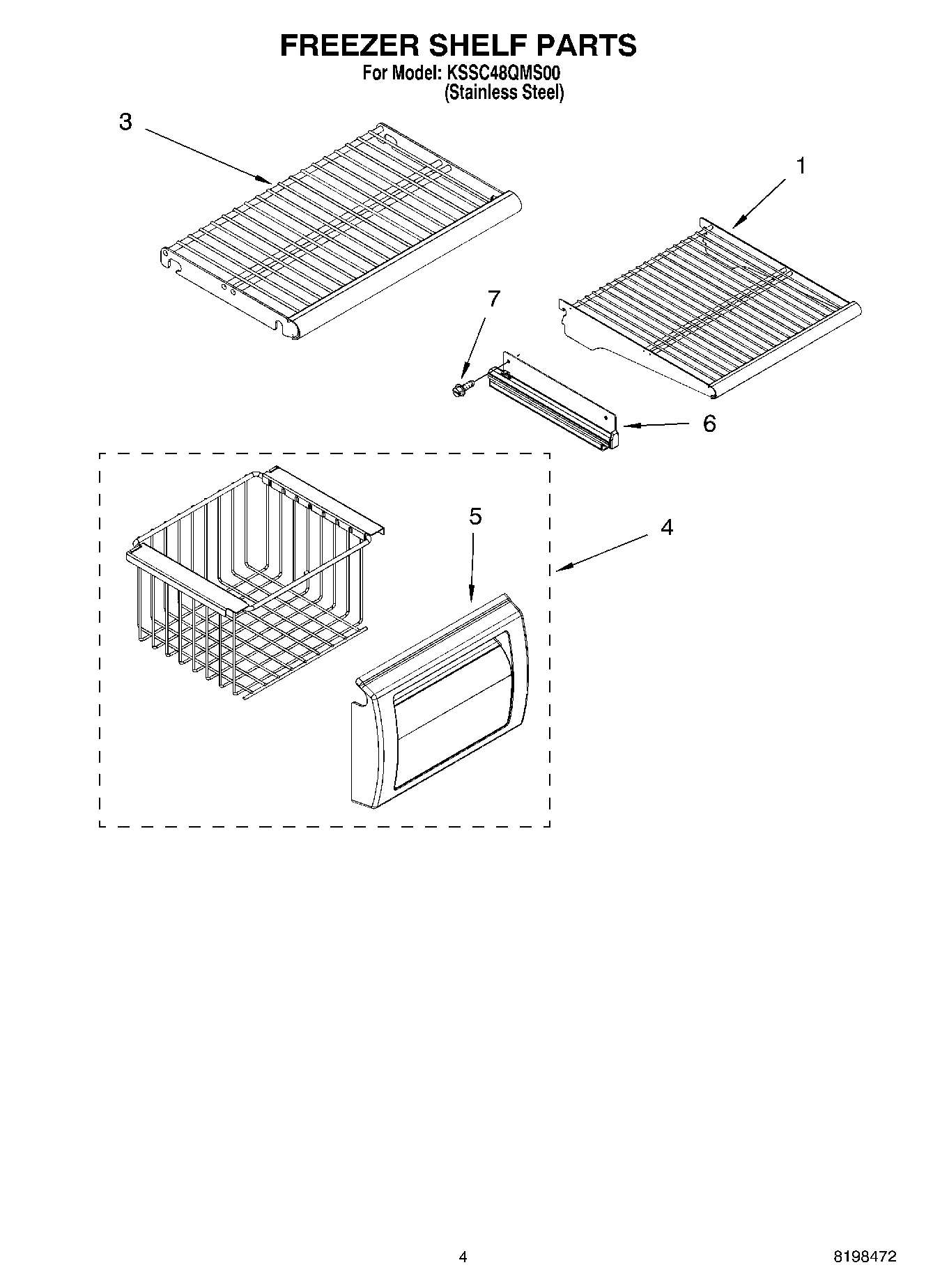 FREEZER SHELF PARTS
For Model: KSSC48QMS00
(Stainless Steel)

3

1

7

6

5

4

4

8198472