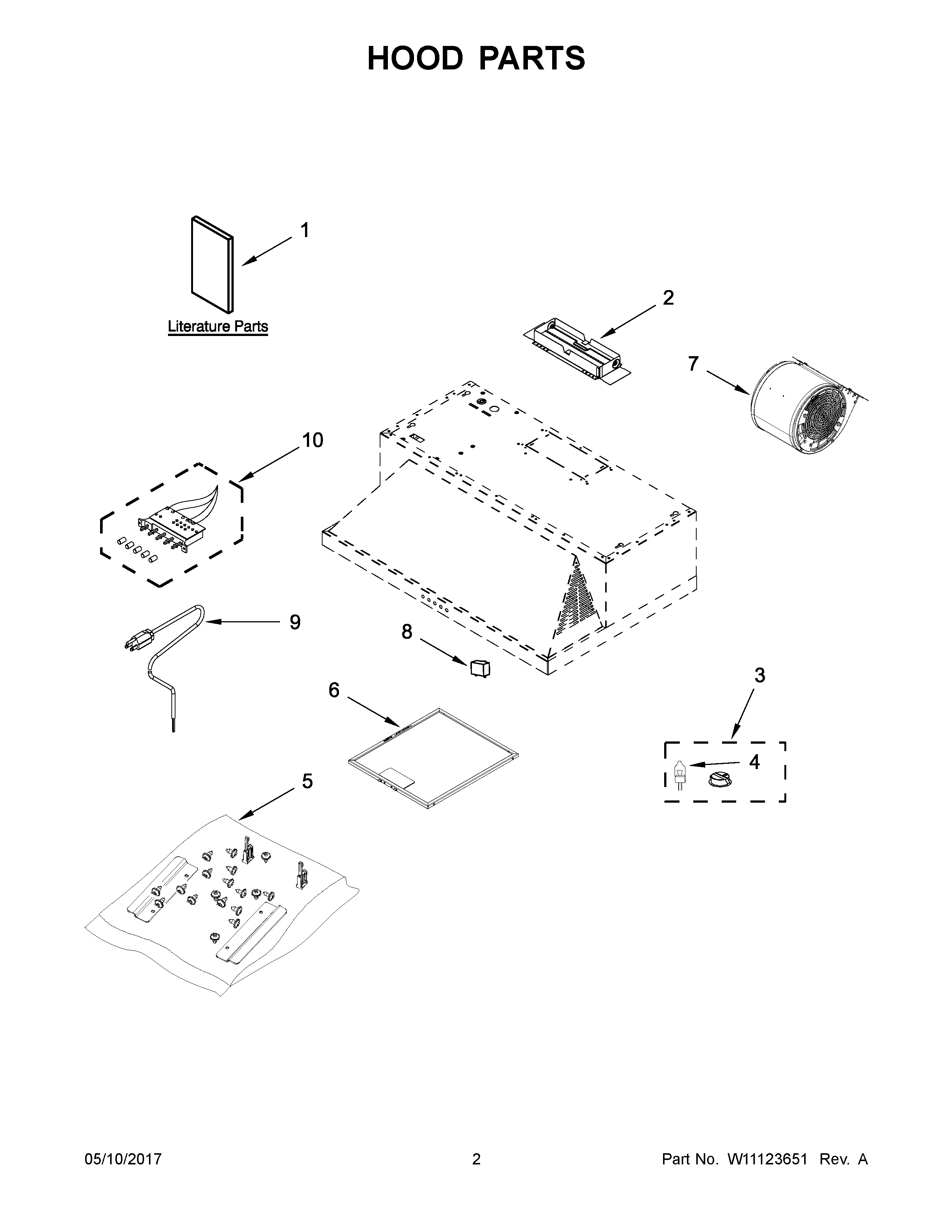 HOOD PARTS

1

Literature Parts

2

7

10

9

8

6

3

4

5

05/10/2017

2

Part No. W11123651 Rev. A