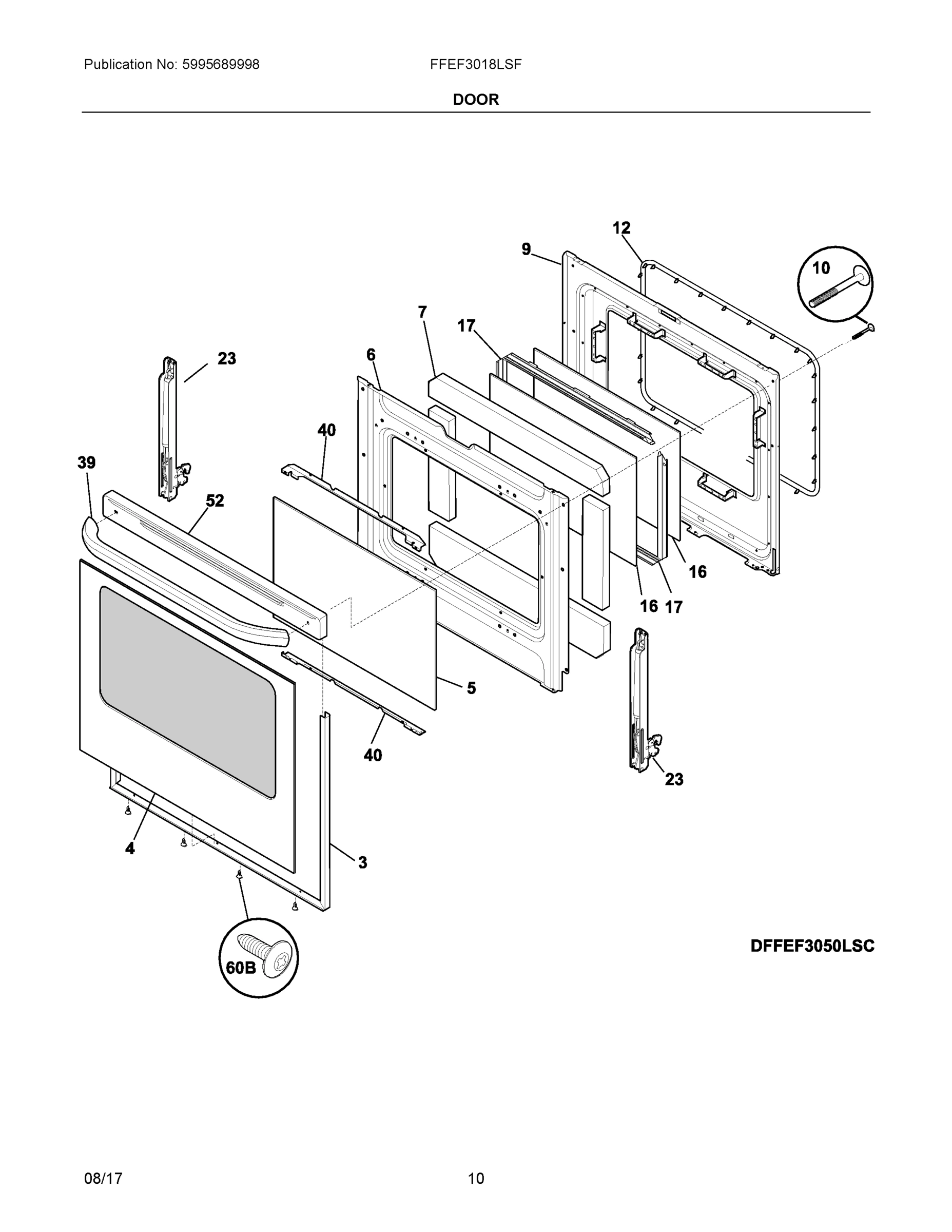 Publication No: 5995689998

FFEF3018LSF

DOOR

12
9
10
7
17
23
6
40
39
52
16
16 17
5
40
23
4
3
60B

DFFEF3050LSC

08/17

10