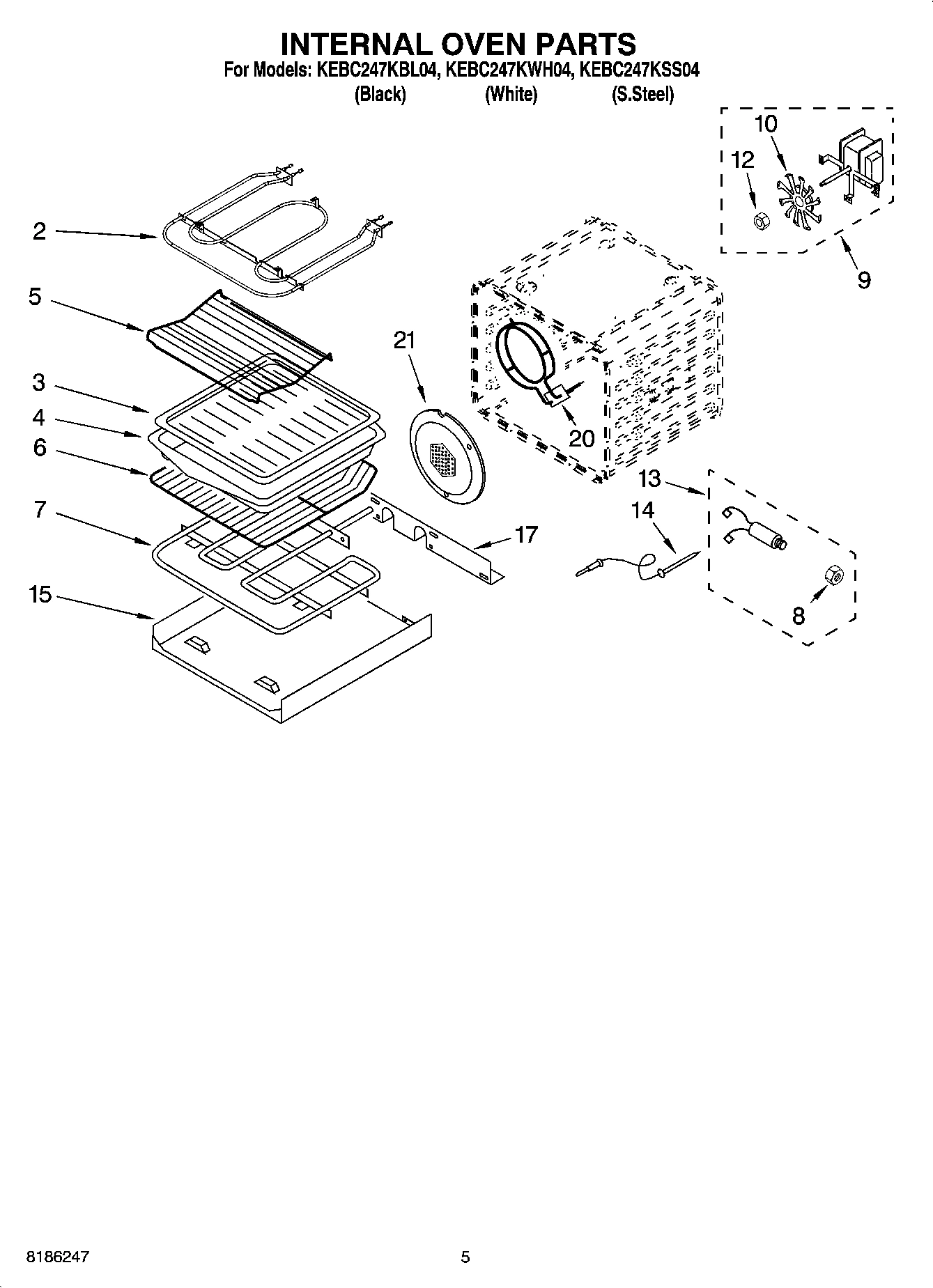 INTERNAL OVEN PARTS

For Models: KEBC247KBL04, KEBC247KWH04, KEBC247KSS04
(Black) (White) (S.Steel)

10
12
2
9
5
21
3
4
6
20
13
7
14
17
15
8

8186247

5