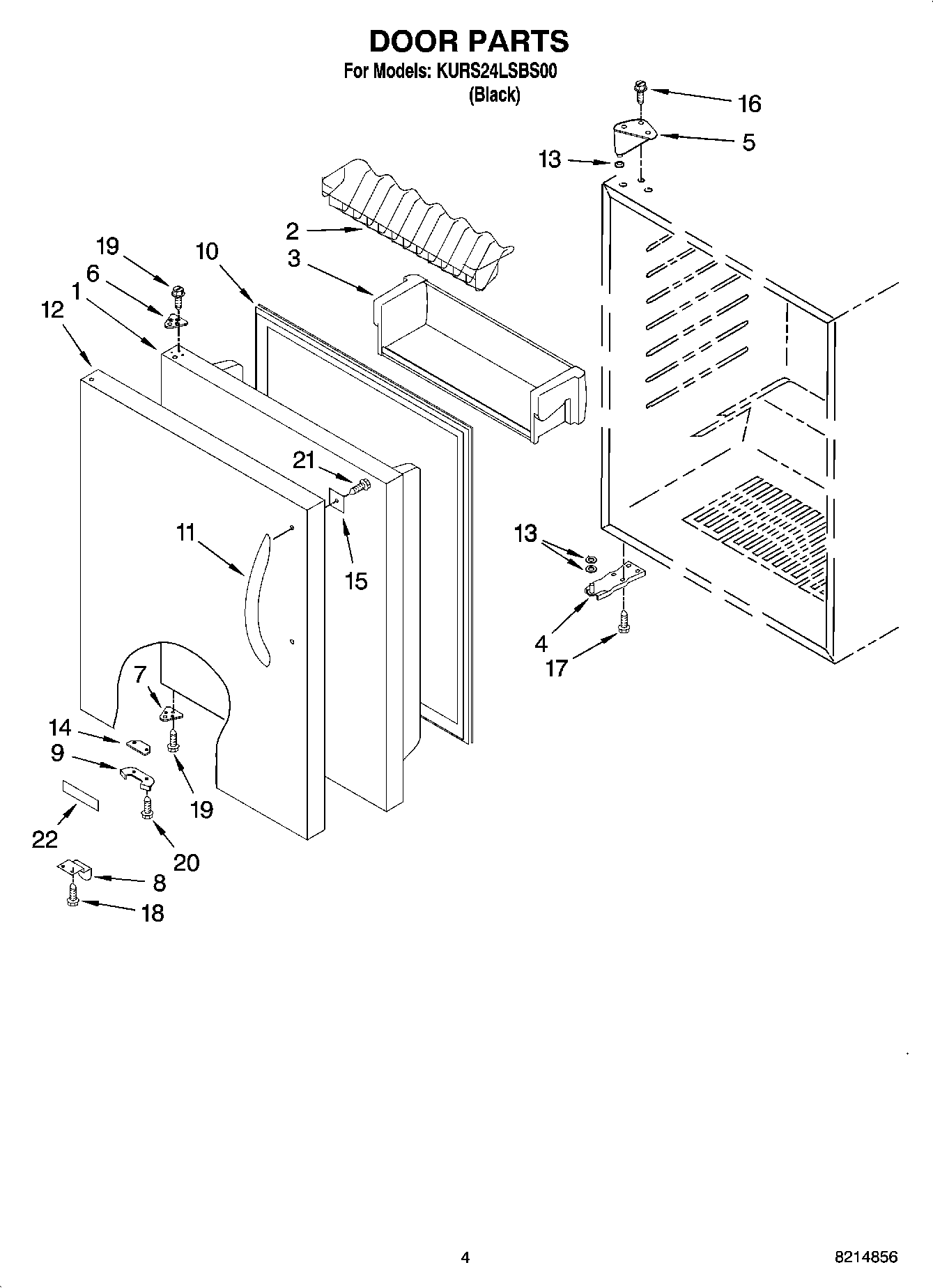 DOOR PARTS

For Models: KURS24LSBS00
(Black)

16
5
13
2
3
19
10
6
1
12
21
11
15
13
4
17
7
14
9
19
22
20
8
18

4

8214856