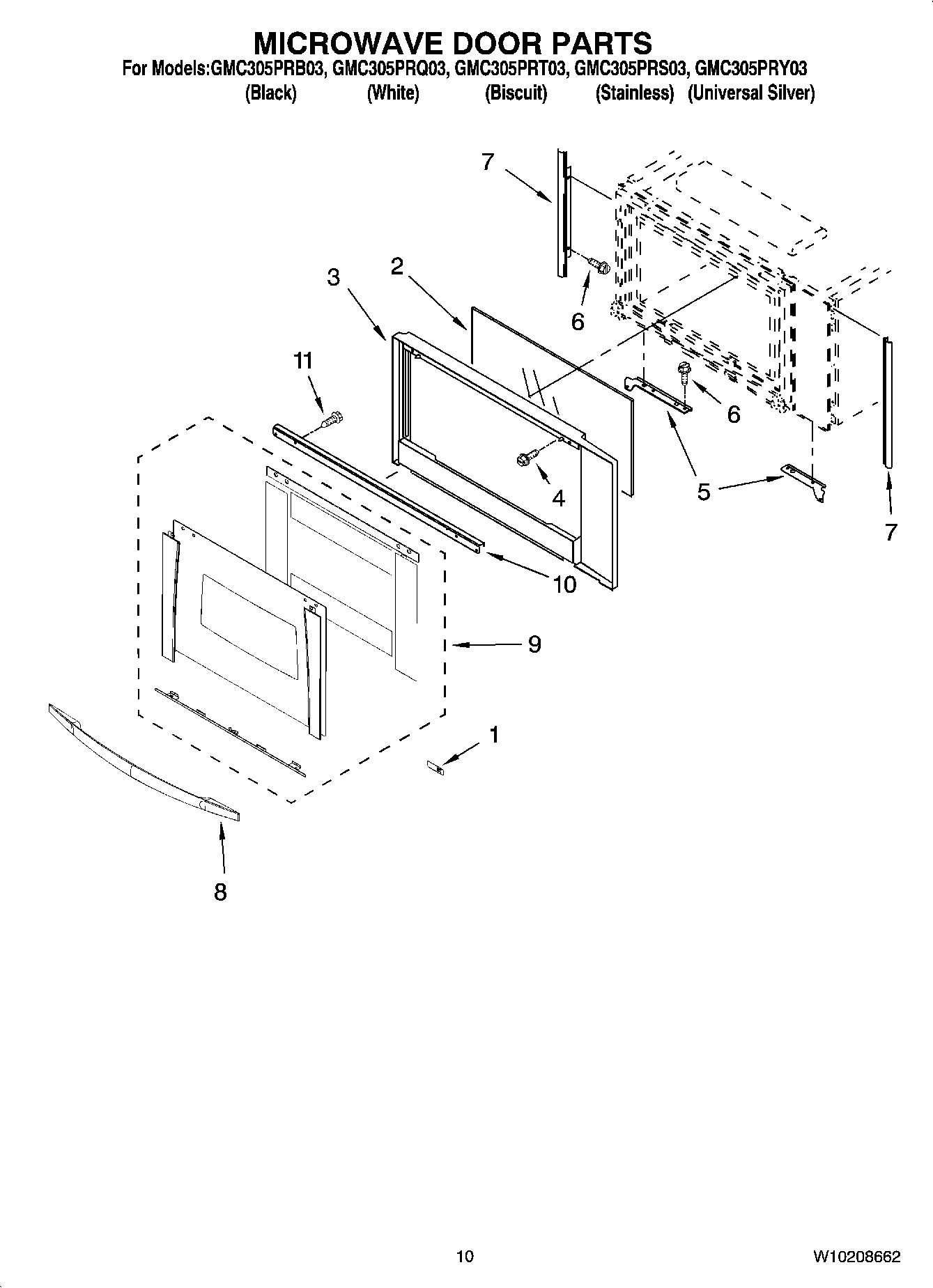 MICROWAVE DOOR PARTS

For Models:GMC305PRB03, GMC305PRQ03, GMC305PRT03, GMC305PRS03, GMC305PRY03
(Black) (White) (Biscuit) (Stainless) (Universal Silver)

7
3
2
6
11
6
4
5
7
10
9
1
8

10

W10208662