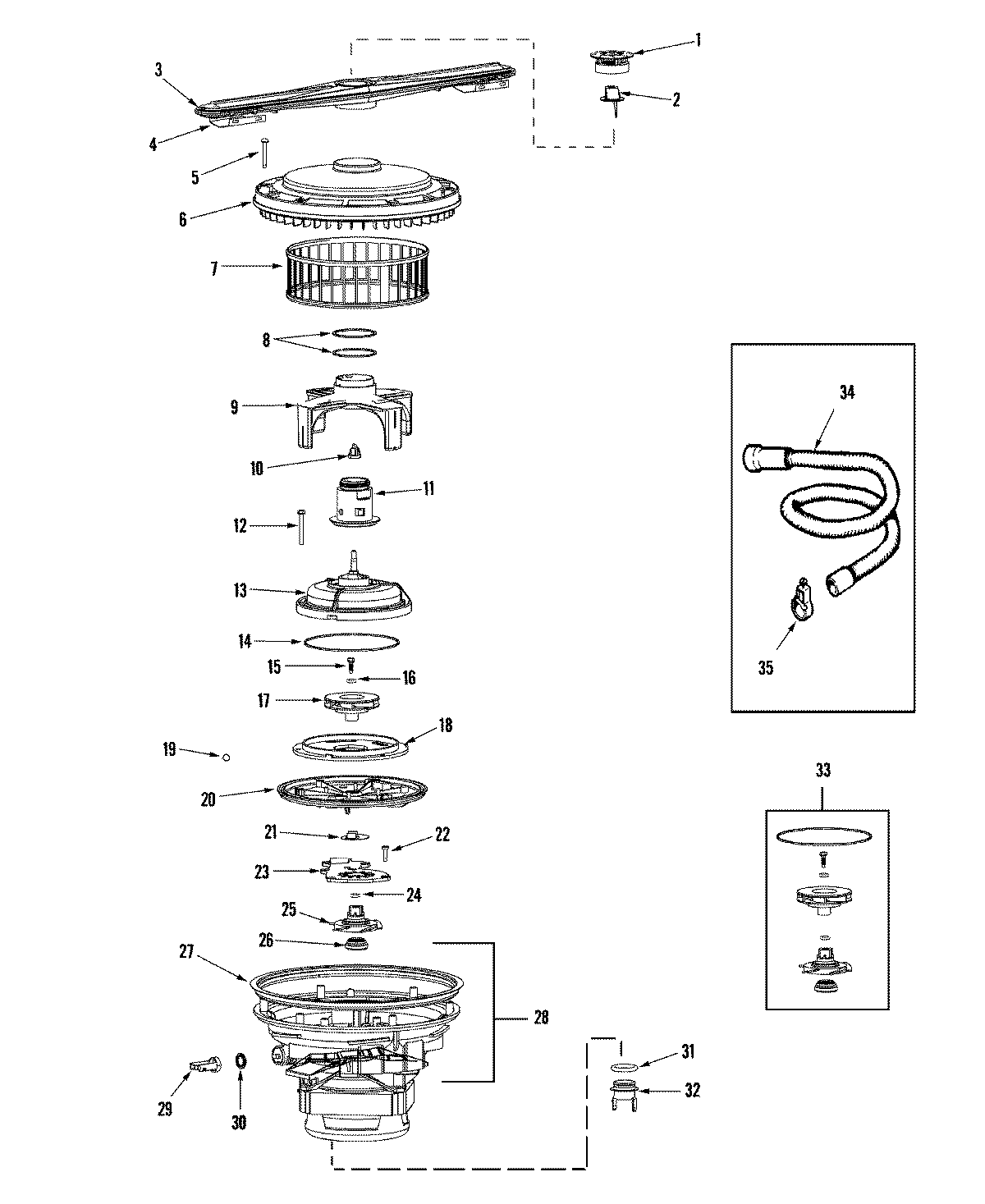 1
2
3
4
5
6
7
8
9
10
11
12
13
14
15
16
17
18
19
20
21
22
23
24
25
26
27
28
29
30
31
32
33
34
35