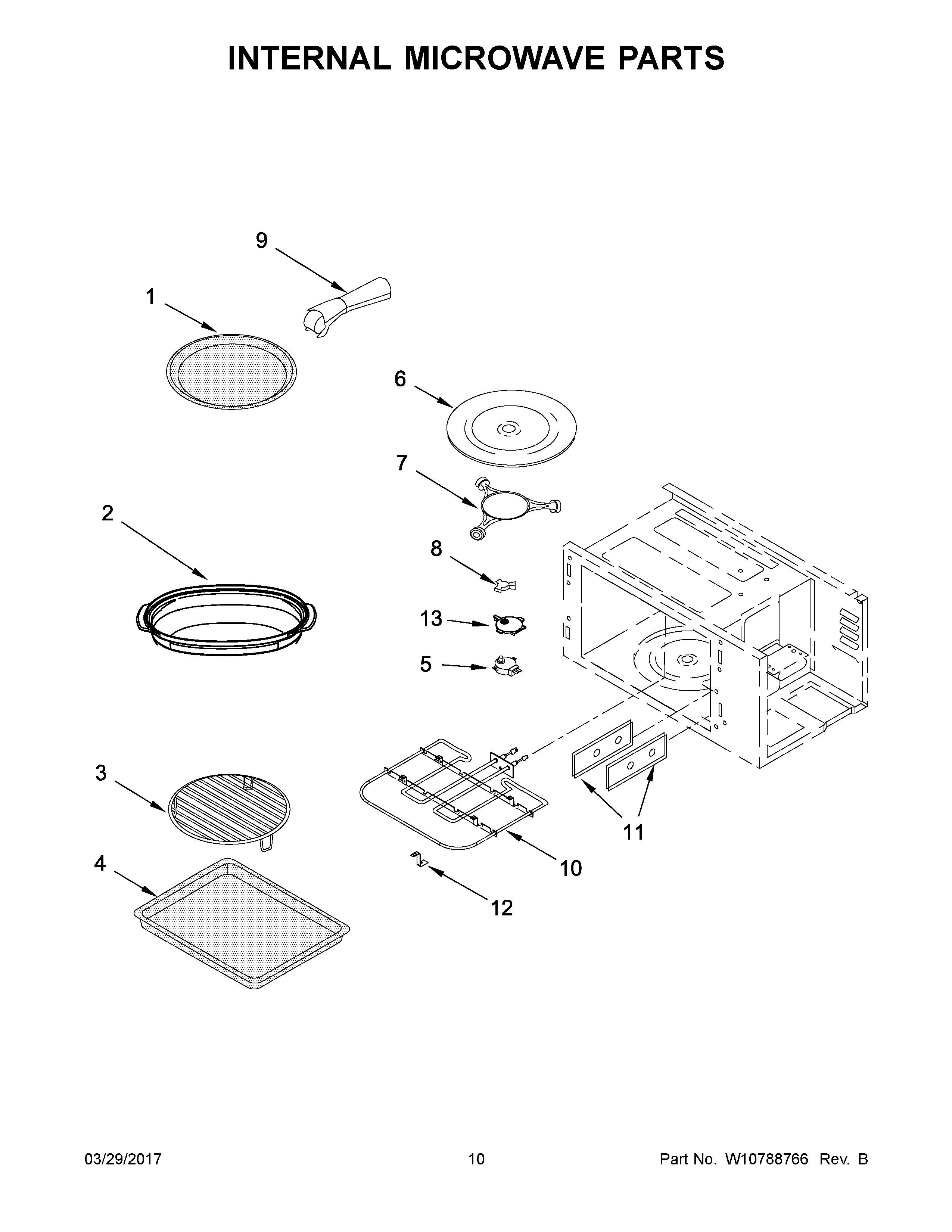 INTERNAL MICROWAVE PARTS

9

1

6

7

2

8

13

5

3

11

10

4

12

03/29/2017

10

Part No. W10788766 Rev. B