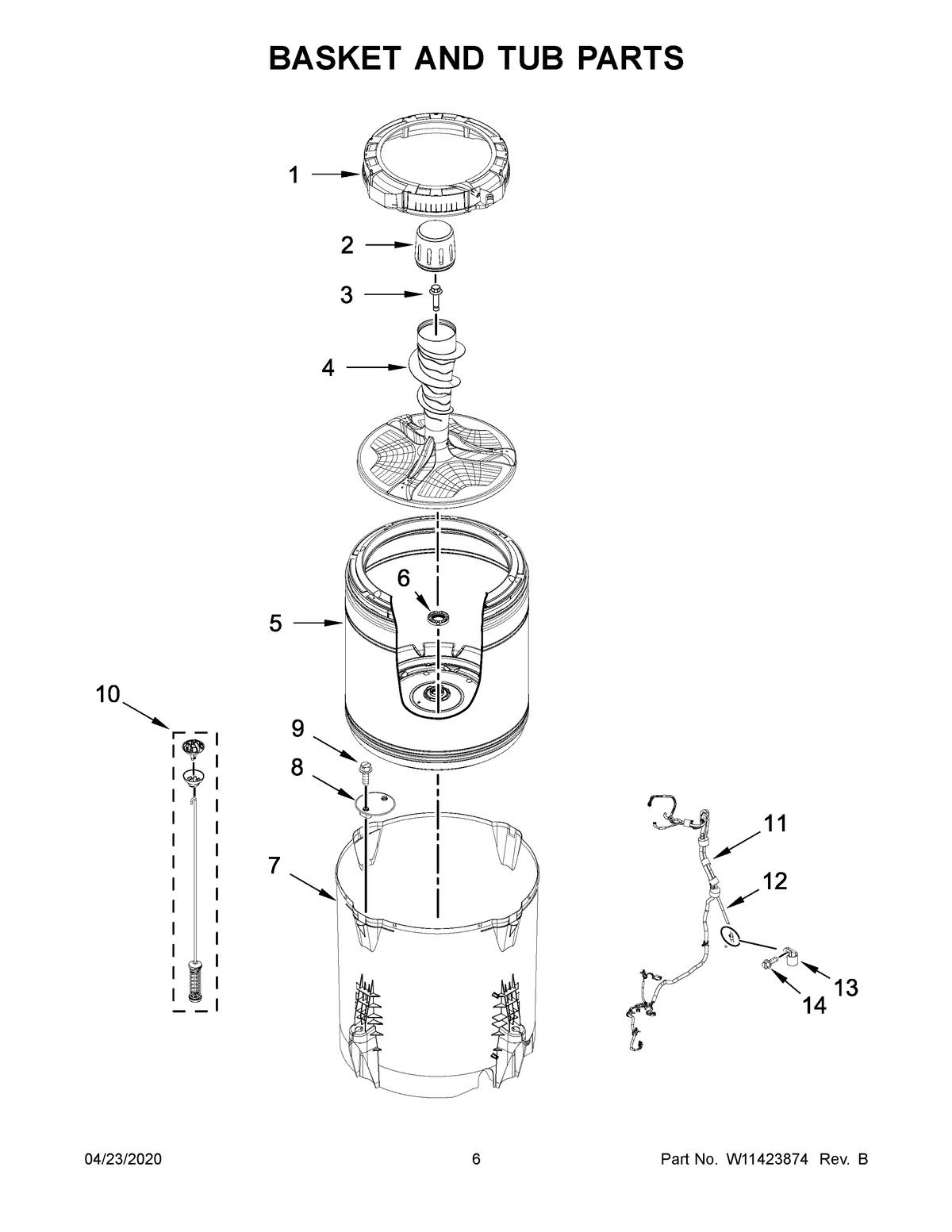 BASKET AND TUB PARTS

1

2

3

4

6

5

10

9

8

7

11

12

13

14

04/23/2020

6

Part No. W11423874 Rev. B